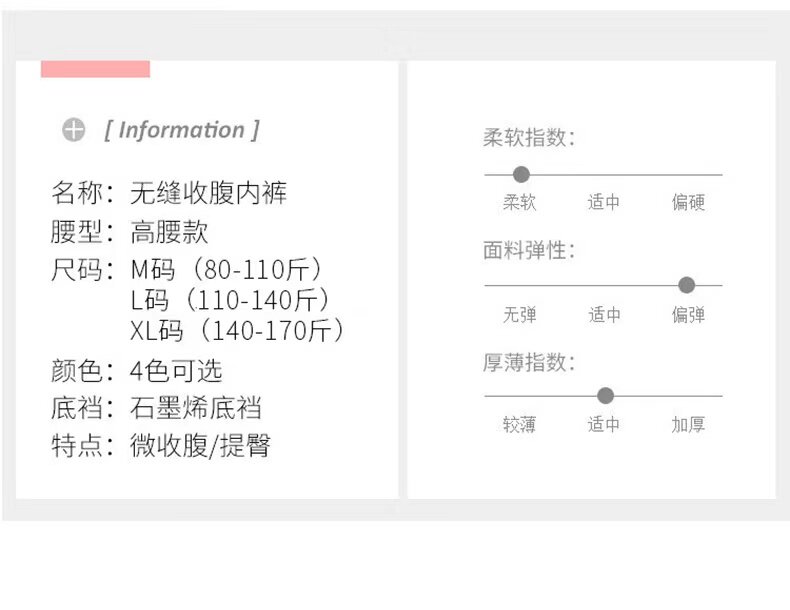 [ Information ]

名称：无缝收腹内裤
腰型：高腰款
尺码：M码（80-110斤）
L码（110-140斤）
XL码（140-170斤）
颜色：4色可选
底裆：石墨烯底裆
特点：微收腹/提臀

柔软指数：
柔软 适中 偏硬

面料弹性：
无弹 适中 偏弹

厚薄指数：
较薄 适中 加厚