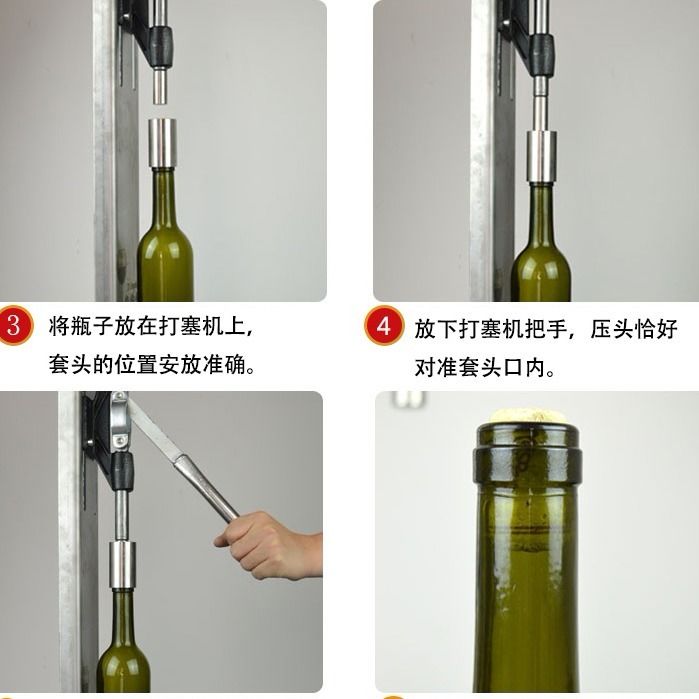 3 将瓶子放在打塞机上，套头的位置安放准确。

4 放下打塞机把手，压头恰好对准套头口内。