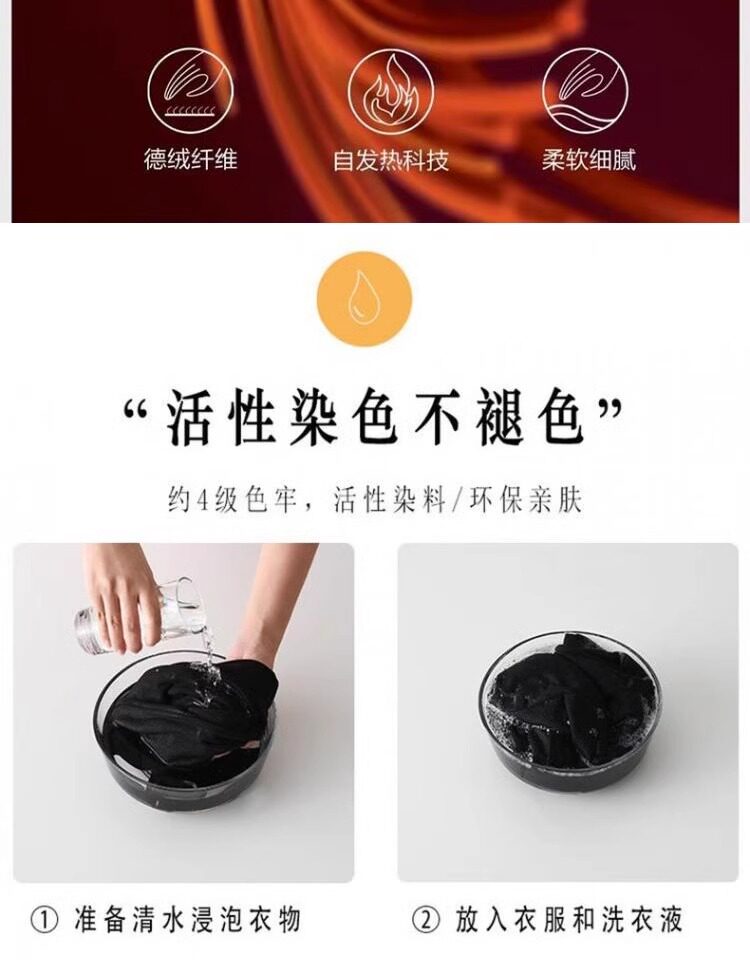 德绒纤维

自发热科技

柔软细腻

“活性染色不褪色”

约4级色牢，活性染料/环保亲肤

① 准备清水浸泡衣物

② 放入衣服和洗衣液