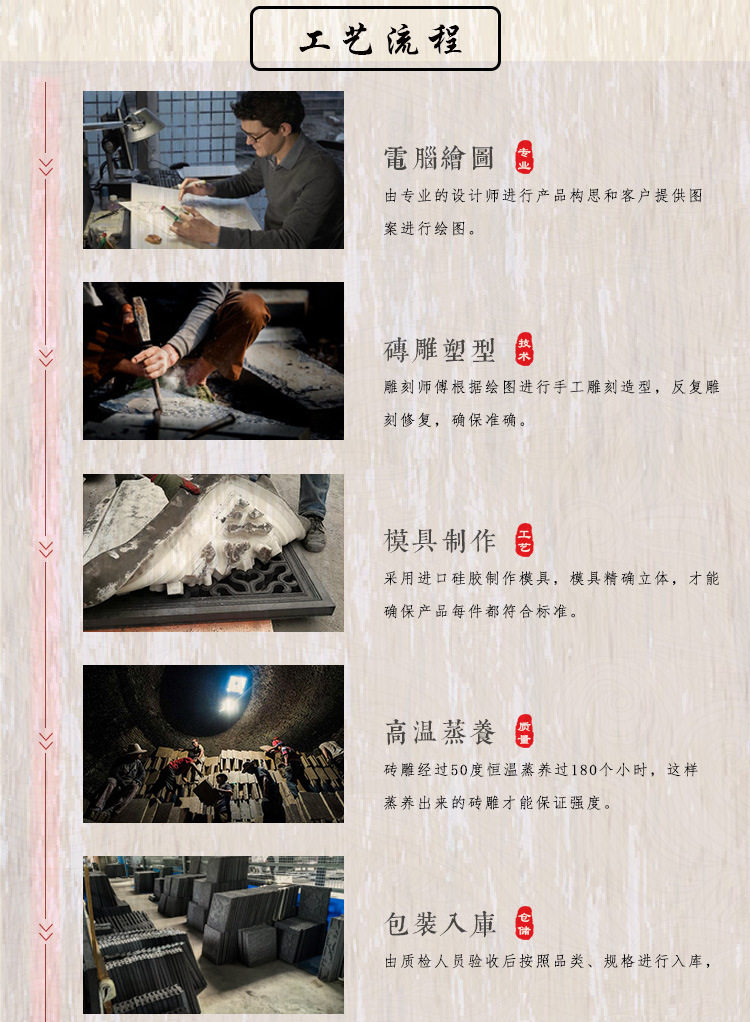 工艺流程

電腦繪圖 专业
由专业的设计师进行产品构思和客户提供图案进行绘图。

磚雕塑型 技术
雕刻师傅根据绘图进行手工雕刻造型，反复雕刻修复，确保准确。

模具制作 工艺
采用进口硅胶制作模具，模具精确立体，才能确保产品每件都符合标准。

高温蒸養 质量
砖雕经过50度恒温蒸养过180个小时，这样蒸养出来的砖雕才能保证强度。

包装入庫 仓储
由质检人员验收后按照品类、规格进行入库，