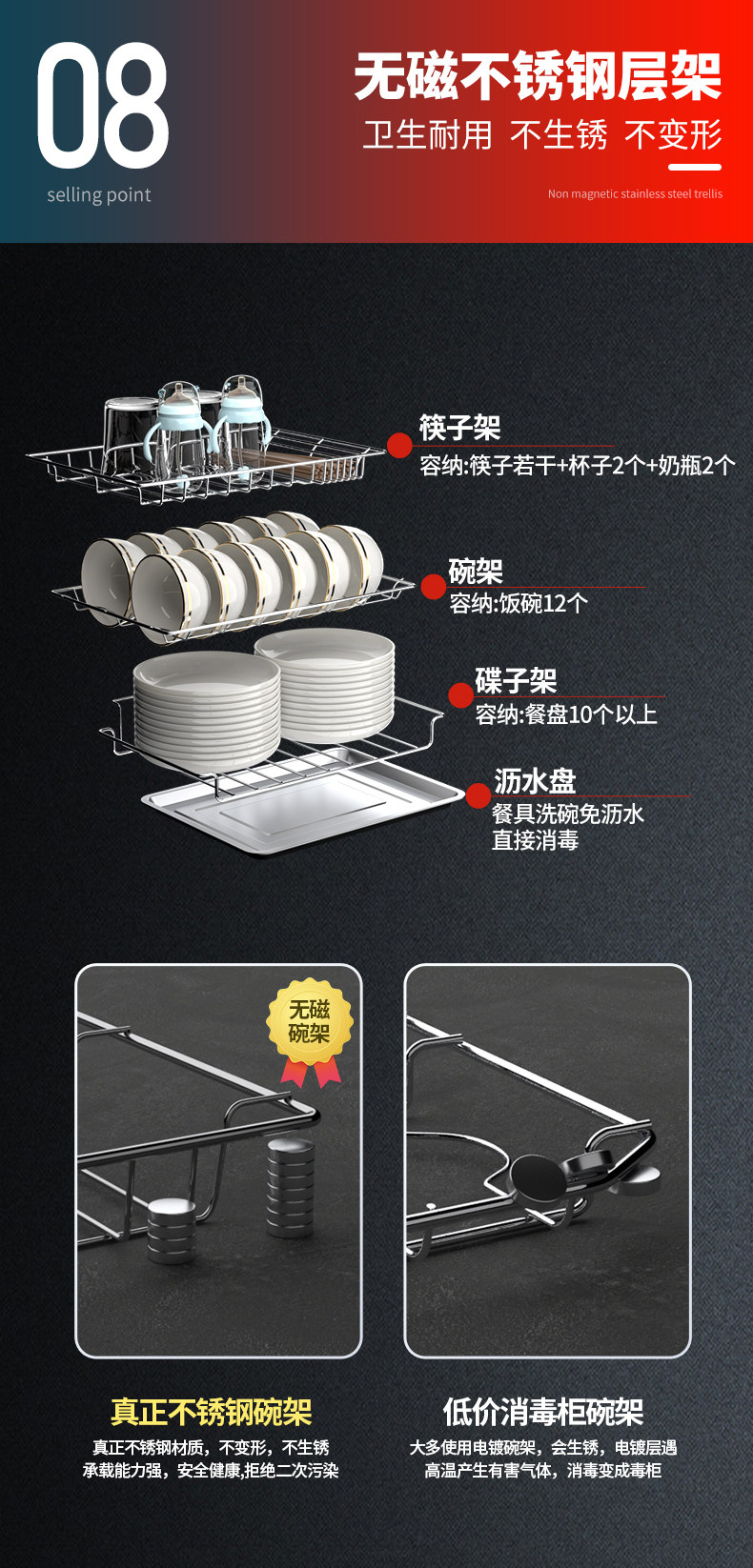 08
selling point

无磁不锈钢层架
卫生耐用 不生锈 不变形
Non magnetic stainless steel trellis

筷子架
容纳:筷子若干+杯子2个+奶瓶2个

碗架
容纳:饭碗12个

碟子架
容纳:餐盘10个以上

沥水盘
餐具洗碗免沥水
直接消毒

无磁
碗架

真正不锈钢碗架
真正不锈钢材质，不变形，不生锈
承载能力强，安全健康,拒绝二次污染

低价消毒柜碗架
大多使用电镀碗架，会生锈，电镀层遇
高温产生有害气体，消毒变成毒柜