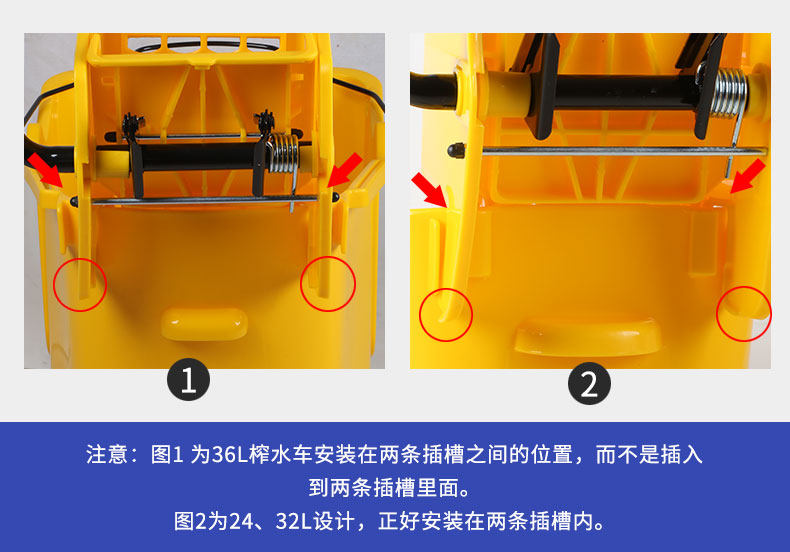 1

2

注意：图1 为36L榨水车安装在两条插槽之间的位置，而不是插入到两条插槽里面。

图2为24、32L设计，正好安装在两条插槽内。