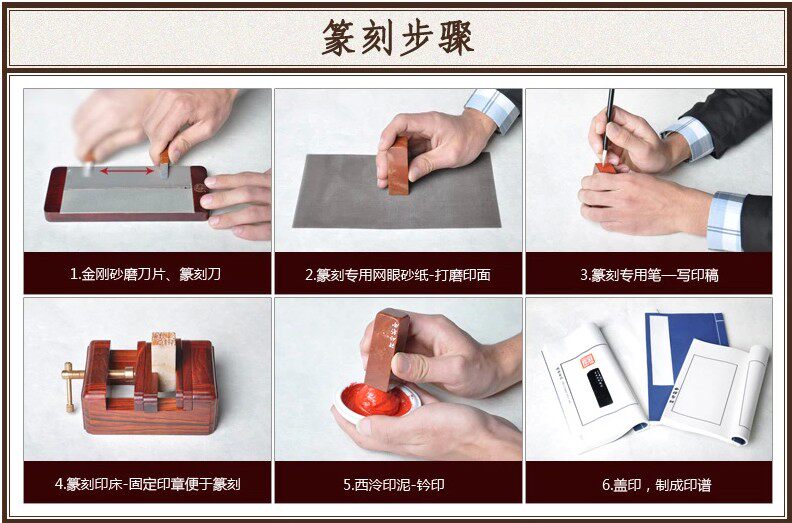 篆刻步骤

1.金刚砂磨刀片、篆刻刀

2.篆刻专用网眼砂纸-打磨印面

3.篆刻专用笔—写印稿

4.篆刻印床-固定印章便于篆刻

5.西泠印泥-钤印

6.盖印，制成印谱