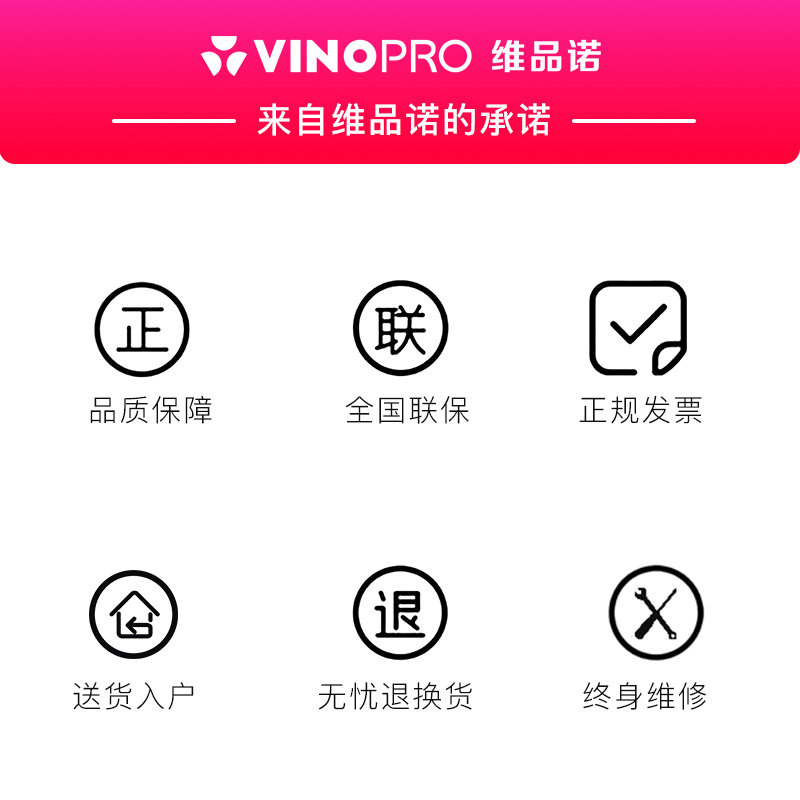 VINOPRO 维品诺

来自维品诺的承诺

正
品质保障

联
全国联保

正规发票

送货入户

退
无忧退换货

终身维修