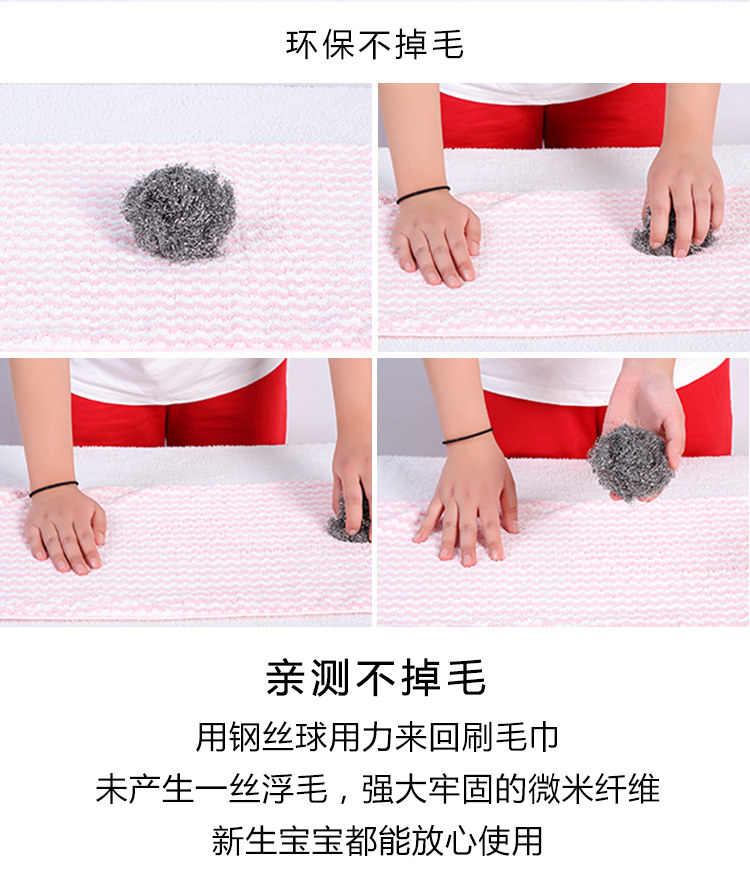 环保不掉毛

亲测不掉毛

用钢丝球用力来回刷毛巾
未产生一丝浮毛，强大牢固的微米纤维
新生宝宝都能放心使用