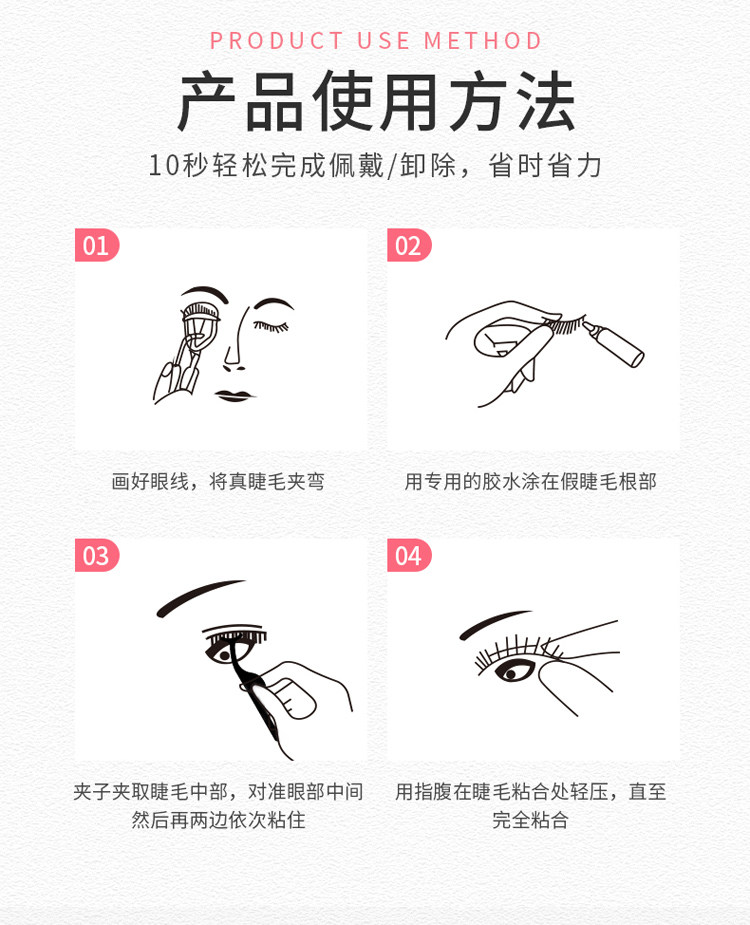 PRODUCT USE METHOD

产品使用方法

10秒轻松完成佩戴/卸除，省时省力

01

画好眼线，将真睫毛夹弯

02

用专用的胶水涂在假睫毛根部

03

夹子夹取睫毛中部，对准眼部中间然后再两边依次粘住

04

用指腹在睫毛粘合处轻压，直至完全粘合