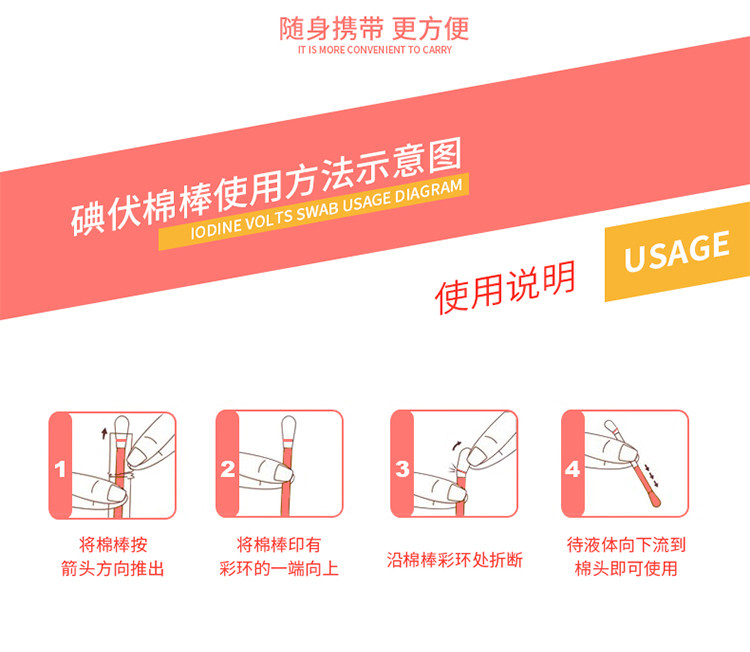 随身携带 更方便
IT IS MORE CONVENIENT TO CARRY

碘伏棉棒使用方法示意图
IODINE VOLTS SWAB USAGE DIAGRAM

使用说明
USAGE

1
将棉棒按箭头方向推出

2
将棉棒印有彩环的一端向上

3
沿棉棒彩环处折断

4
待液体向下流到棉头即可使用