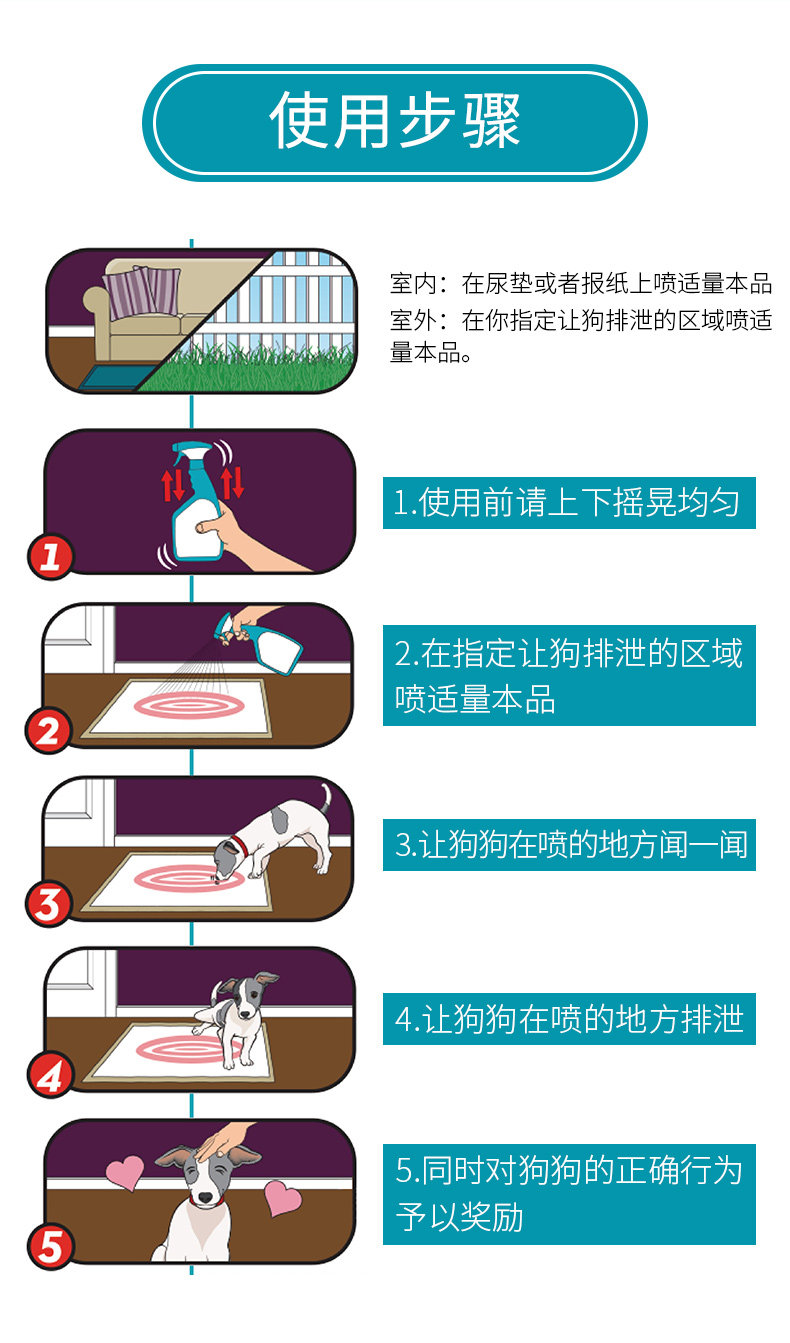 使用步骤

室内：在尿垫或者报纸上喷适量本品
室外：在你指定让狗排泄的区域喷适量本品。

1

1.使用前请上下摇晃均匀

2

2.在指定让狗排泄的区域喷适量本品

3

3.让狗狗在喷的地方闻一闻

4

4.让狗狗在喷的地方排泄

5

5.同时对狗狗的正确行为予以奖励