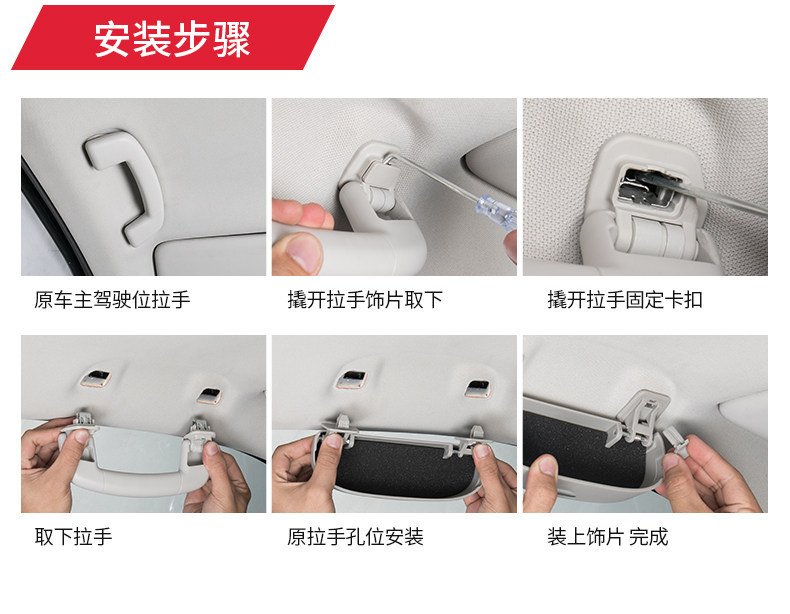 安装步骤

原车主驾驶位拉手

撬开拉手饰片取下

撬开拉手固定卡扣

取下拉手

原拉手孔位安装

装上饰片 完成