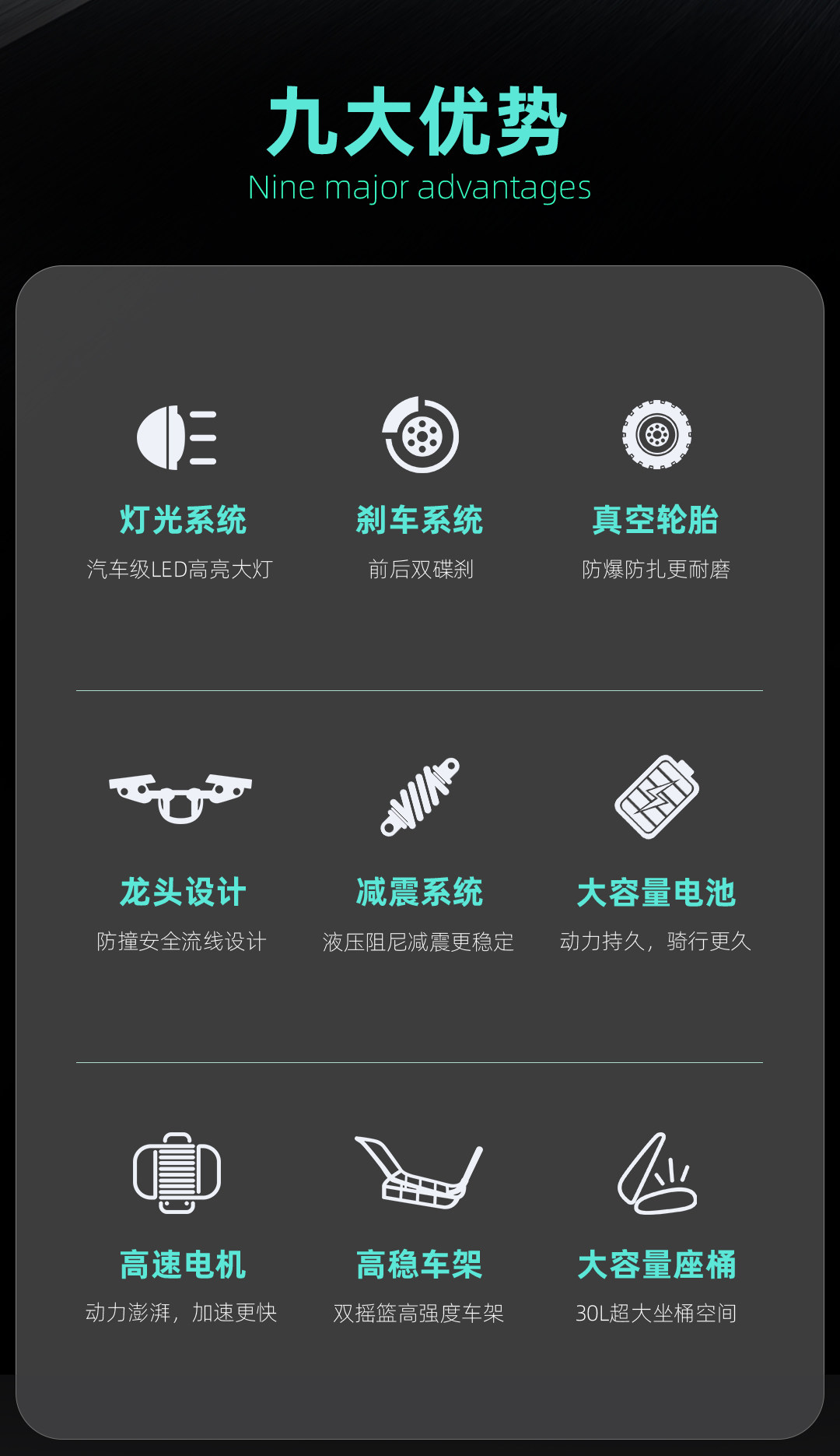 九大优势
Nine major advantages

灯光系统
汽车级LED高亮大灯

刹车系统
前后双碟刹

真空轮胎
防爆防扎更耐磨

龙头设计
防撞安全流线设计

减震系统
液压阻尼减震更稳定

大容量电池
动力持久，骑行更久

高速电机
动力澎湃，加速更快

高稳车架
双摇篮高强度车架

大容量座桶
30L超大坐桶空间