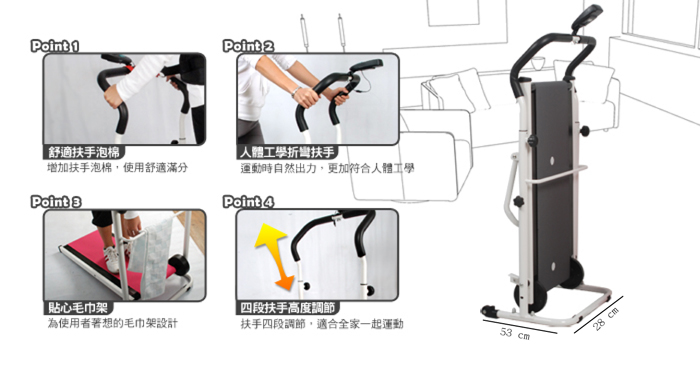 Point 1

舒適扶手泡棉

增加扶手泡棉，使用舒適滿分

Point 2

人體工學折彎扶手

運動時自然出力，更加符合人體工學

Point 3

貼心毛巾架

為使用者著想的毛巾架設計

Point 4

四段扶手高度調節

扶手四段調節，適合全家一起運動

53 cm

28 cm