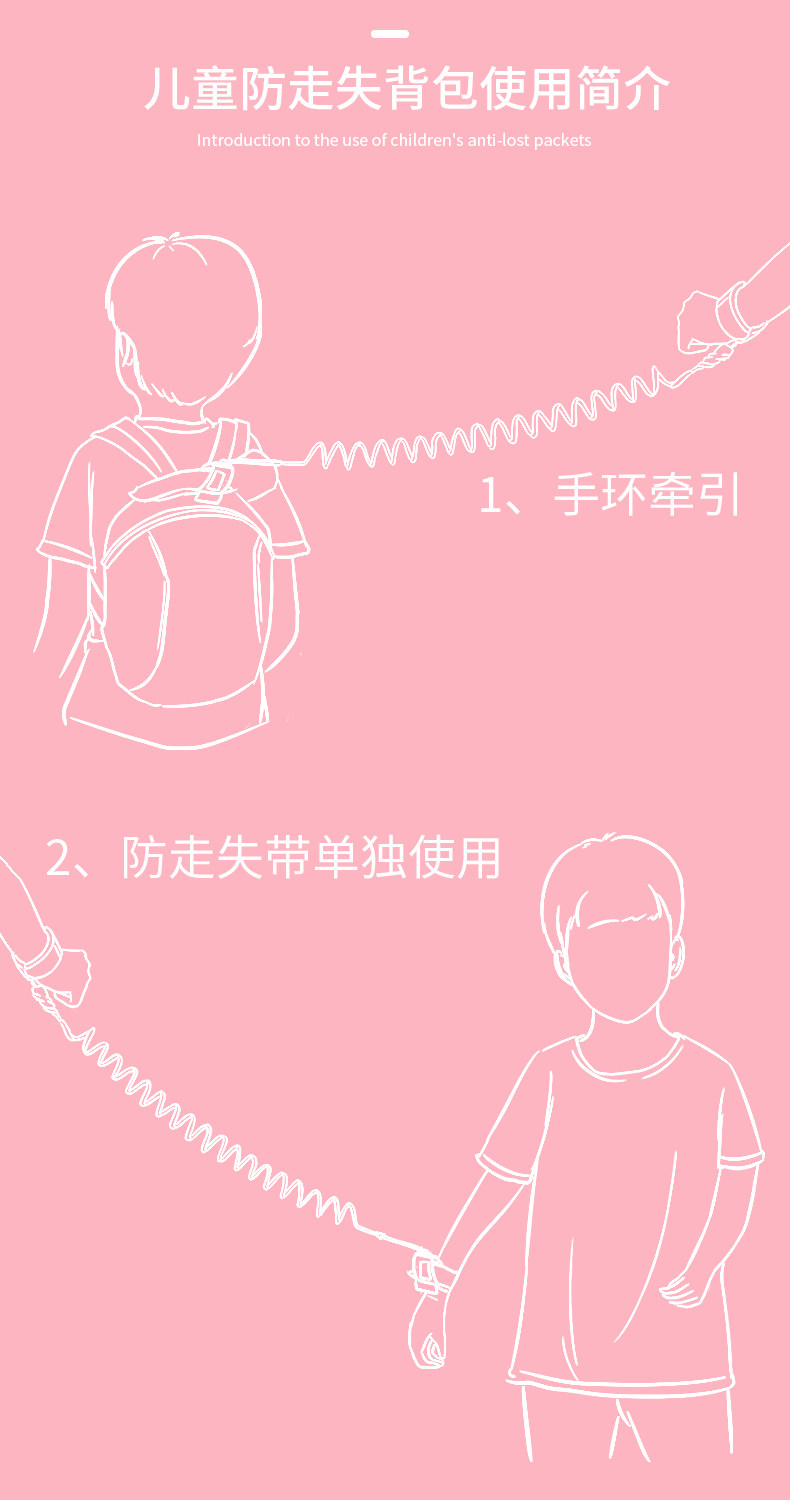 儿童防走失背包使用简介

Introduction to the use of children's anti-lost packets

1、手环牵引

2、防走失带单独使用