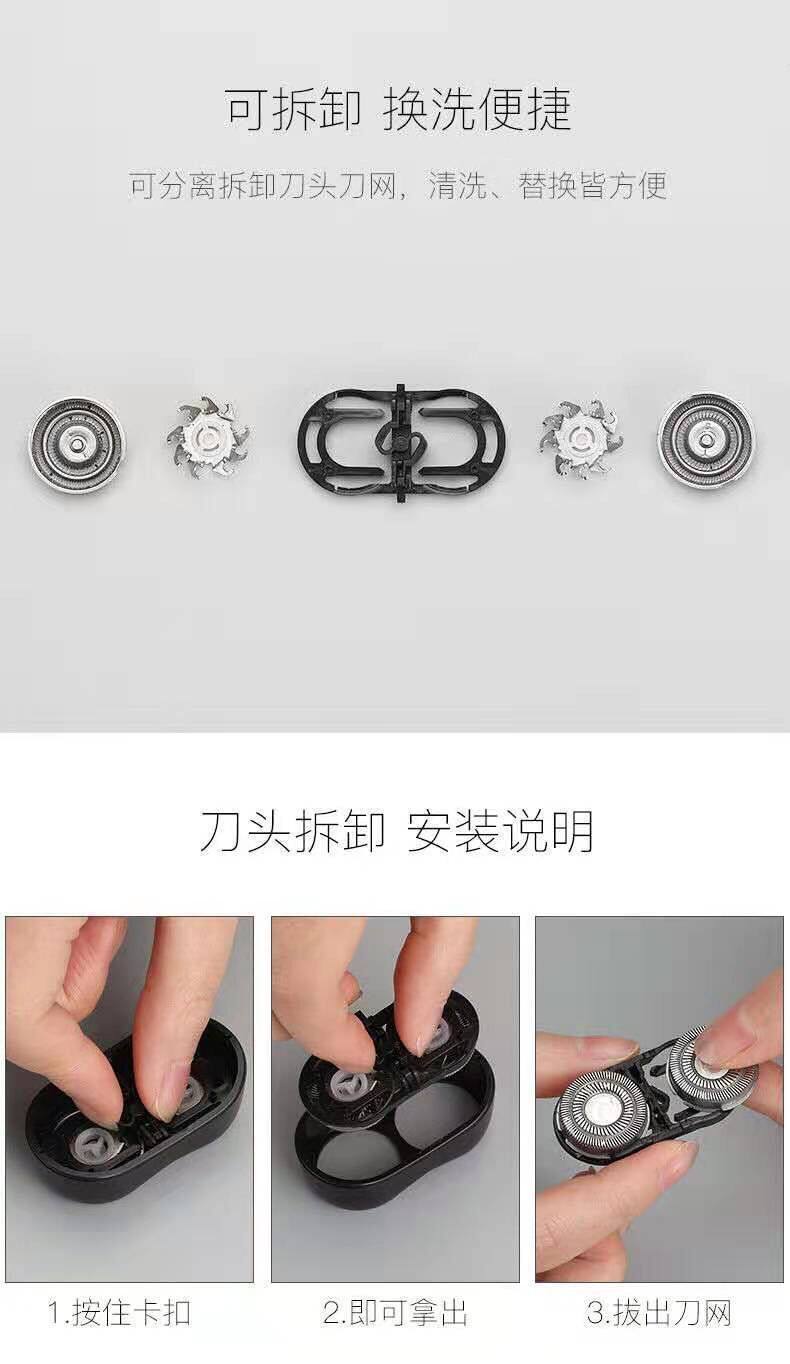 可拆卸 换洗便捷

可分离拆卸刀头刀网，清洗、替换皆方便

刀头拆卸 安装说明

1.按住卡扣

2.即可拿出

3.拔出刀网