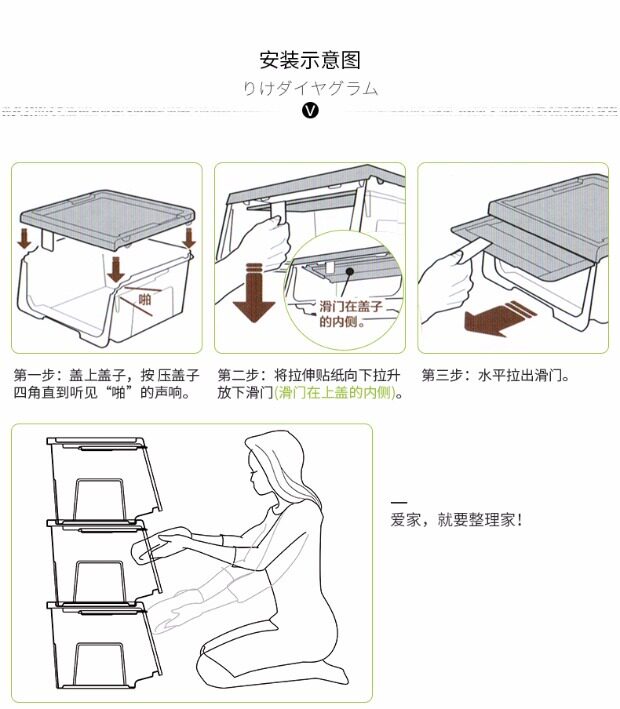 安装示意图

りけダイヤグラム

V

啪

滑门在盖子的内侧。

第一步：盖上盖子，按压盖子四角直到听见“啪”的声响。

第二步：将拉伸贴纸向下拉升放下滑门(滑门在上盖的内侧)。

第三步：水平拉出滑门。

爱家，就要整理家！