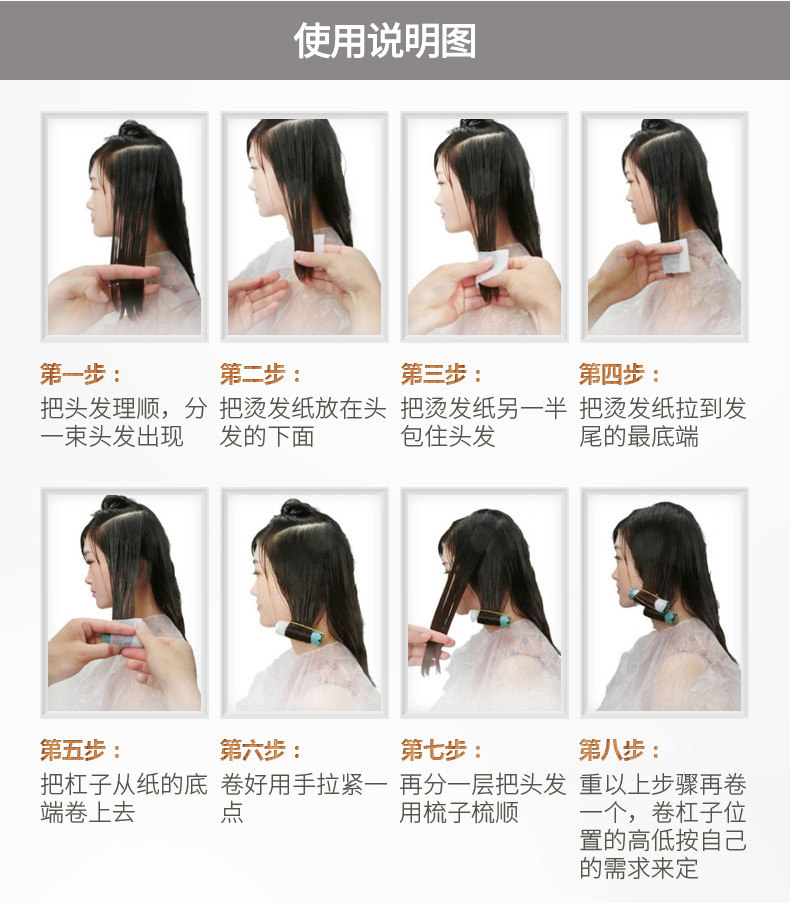 使用说明图

第一步：
把头发理顺，分一束头发出现

第二步：
把烫发纸放在头发的下面

第三步：
把烫发纸另一半包住头发

第四步：
把烫发纸拉到发尾的最底端

第五步：
把杠子从纸的底端卷上去

第六步：
卷好用手拉紧一点

第七步：
再分一层把头发用梳子梳顺

第八步：
重以上步骤再卷一个，卷杠子位置的高低按自己的需求来定