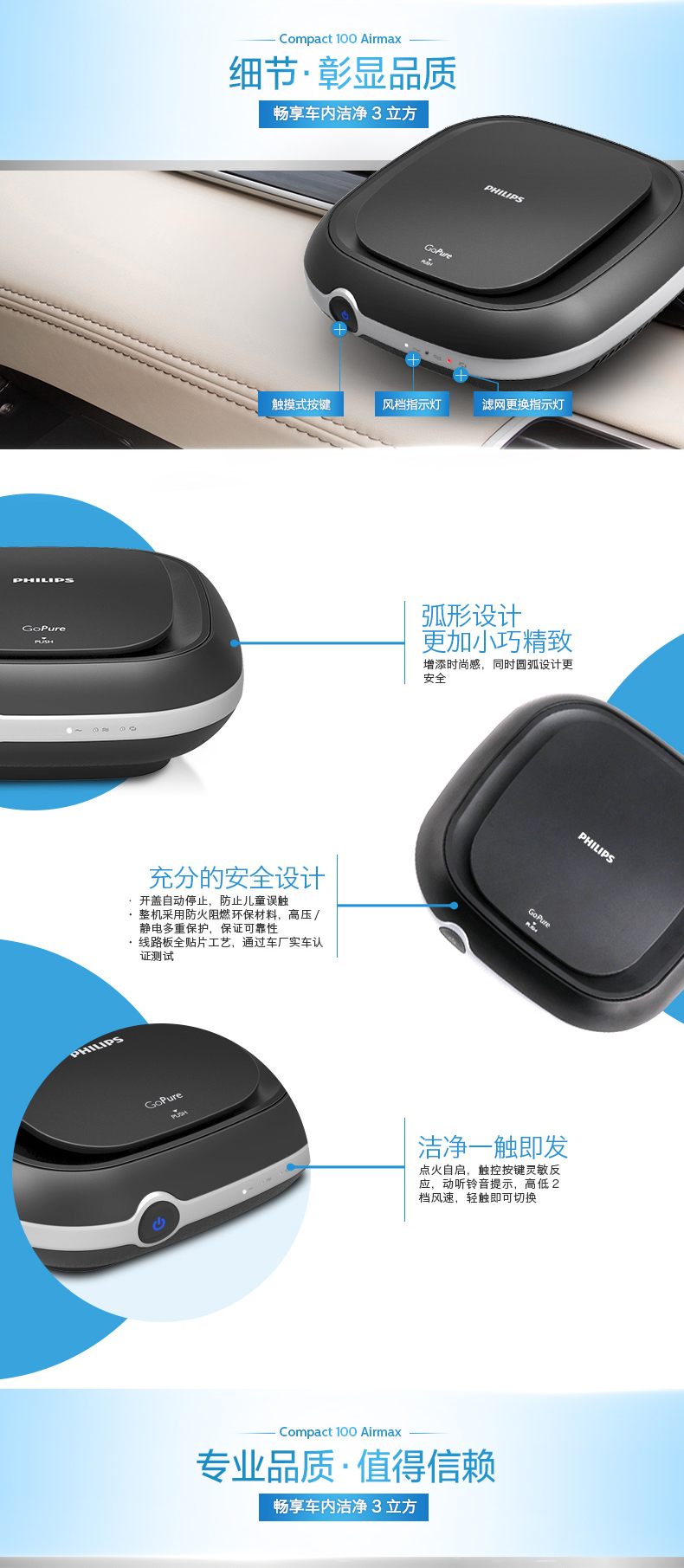 Compact 100 Airmax

细节·彰显品质

畅享车内洁净 3 立方

PHILIPS

GoPure

PUSH

触摸式按键

风档指示灯

滤网更换指示灯

PHILIPS

GoPure

PUSH

弧形设计
更加小巧精致

增添时尚感，同时圆弧设计更安全

PHILIPS

GoPure

PUSH

充分的安全设计

· 开盖自动停止，防止儿童误触
· 整机采用防火阻燃环保材料，高压 / 静电多重保护，保证可靠性
· 线路板全贴片工艺，通过车厂实车认证测试

PHILIPS

GoPure

PUSH

洁净一触即发

点火自启，触控按键灵敏反应，动听铃音提示，高低 2 档风速，轻触即可切换

Compact 100 Airmax

专业品质·值得信赖

畅享车内洁净 3 立方