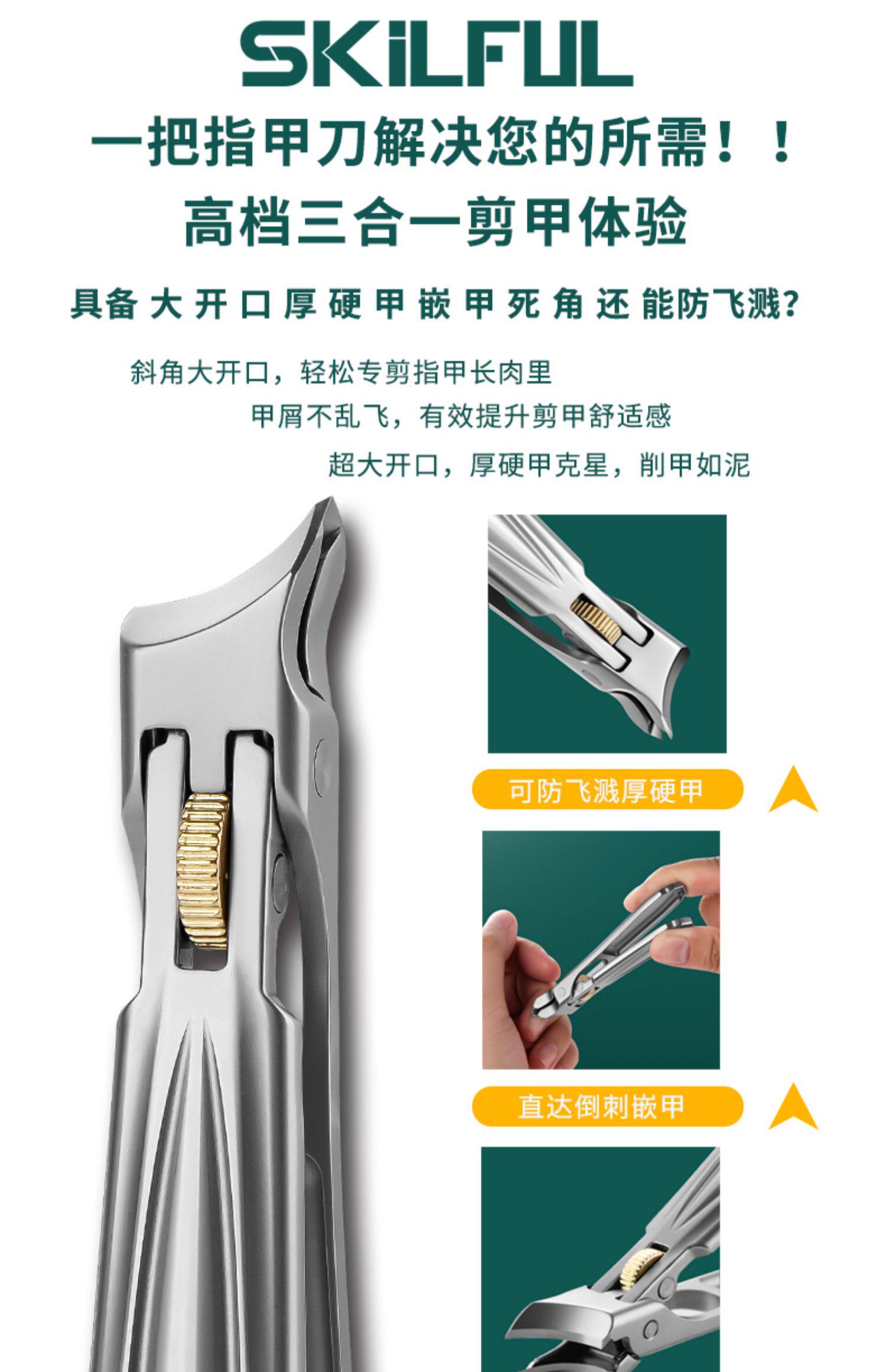 SKiLFUL

一把指甲刀解决您的所需！！

高档三合一剪甲体验

具备 大 开 口 厚 硬 甲 嵌 甲 死 角 还 能防飞溅?

斜角大开口，轻松专剪指甲长肉里

甲屑不乱飞，有效提升剪甲舒适感

超大开口，厚硬甲克星，削甲如泥

可防飞溅厚硬甲

直达倒刺嵌甲