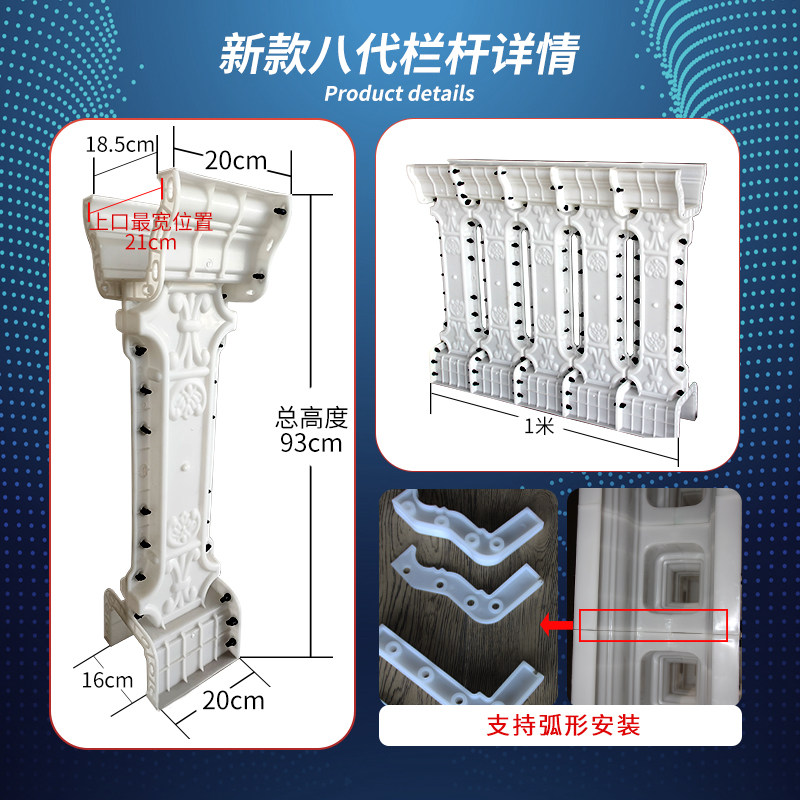 新款八代栏杆详情
Product details

18.5cm
20cm
上口最宽位置
21cm
总高度
93cm
16cm
20cm

1米

支持弧形安装