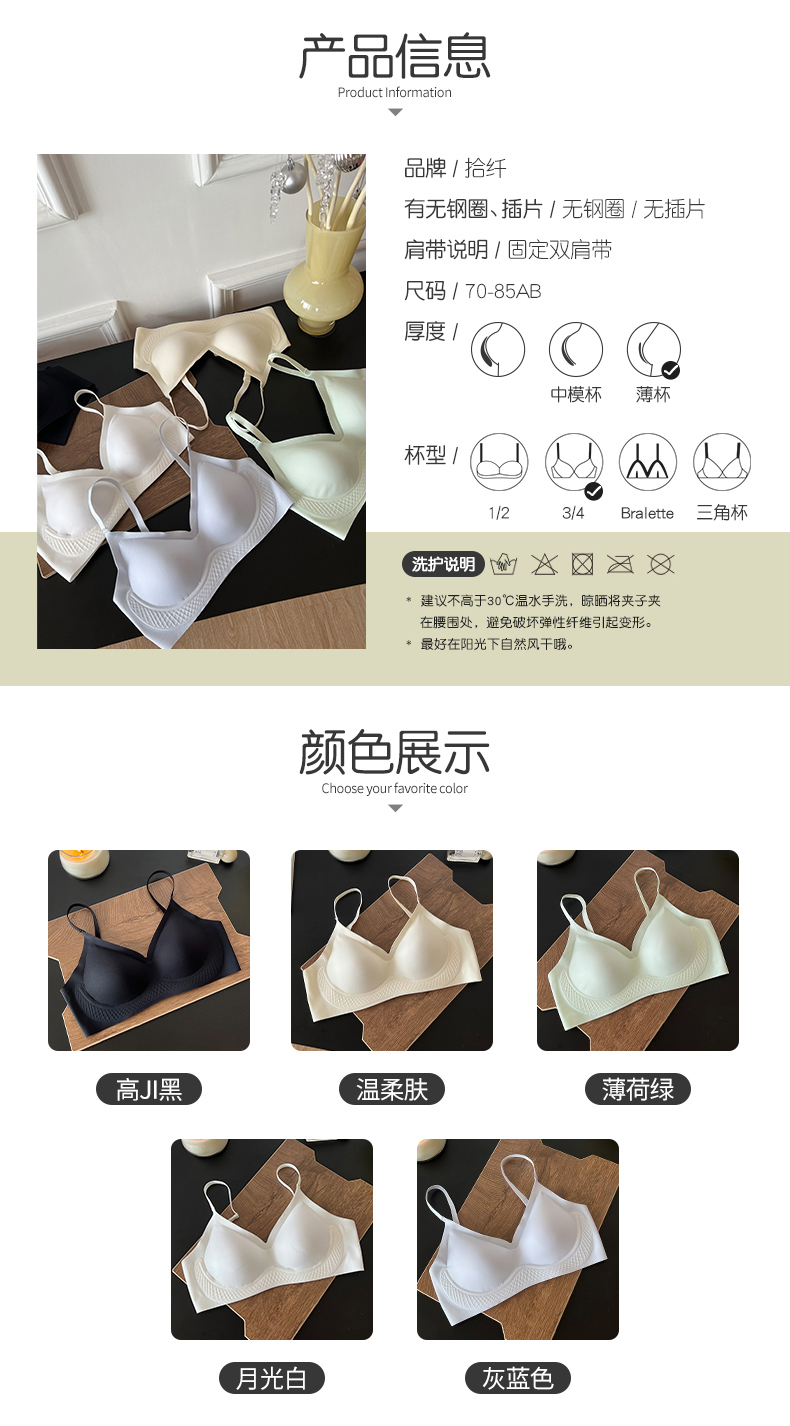 产品信息
Product Information

品牌 / 拾纤
有无钢圈、插片 / 无钢圈 / 无插片
肩带说明 / 固定双肩带
尺码 / 70-85AB
厚度 /
中模杯 薄杯
杯型 /
1/2 3/4 Bralette 三角杯

洗护说明
* 建议不高于30℃温水手洗，晾晒将夹子夹在腰围处，避免破坏弹性纤维引起变形。
* 最好在阳光下自然风干哦。

颜色展示
Choose your favorite color

高JI黑
温柔肤
薄荷绿
月光白
灰蓝色