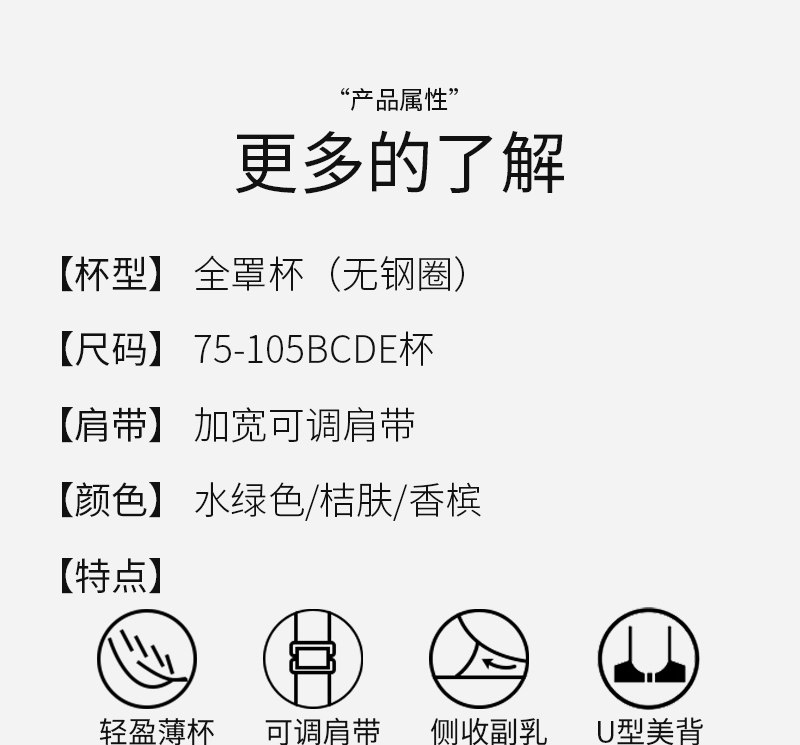 “产品属性”

更多的了解

【杯型】 全罩杯（无钢圈）

【尺码】 75-105BCDE杯

【肩带】 加宽可调肩带

【颜色】 水绿色/桔肤/香槟

【特点】

轻盈薄杯 可调肩带 侧收副乳 U型美背