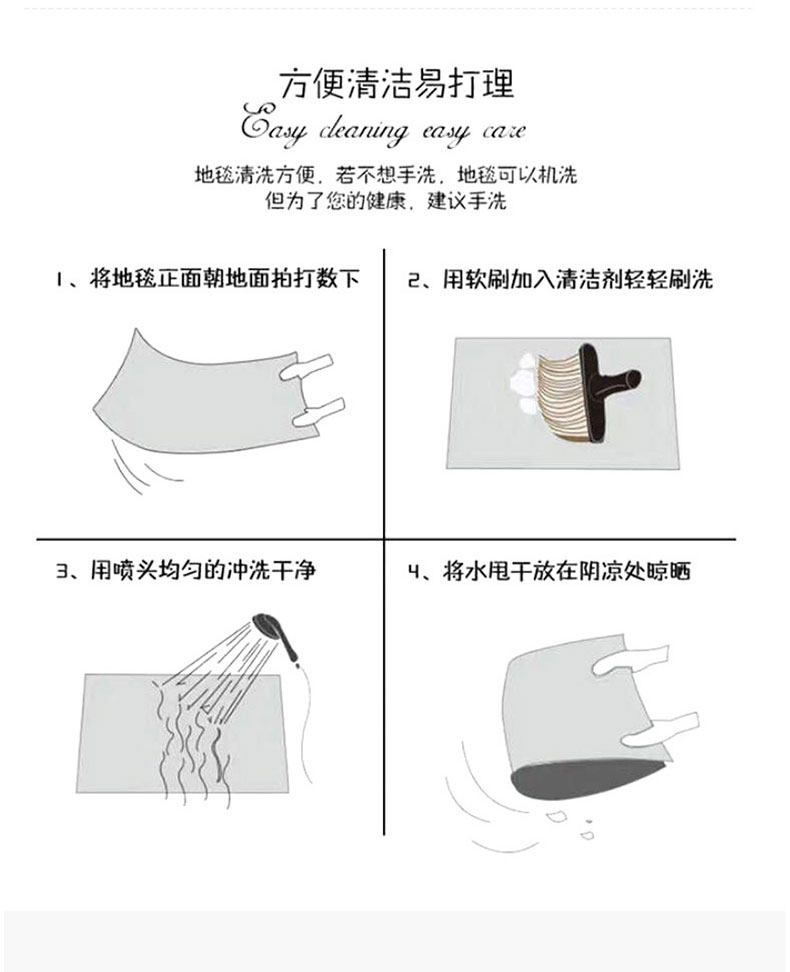 方便清洁易打理
Easy cleaning easy care

地毯清洗方便，若不想手洗，地毯可以机洗
但为了您的健康，建议手洗

1、将地毯正面朝地面拍打数下

2、用软刷加入清洁剂轻轻刷洗

3、用喷头均匀的冲洗干净

4、将水甩干放在阴凉处晾晒