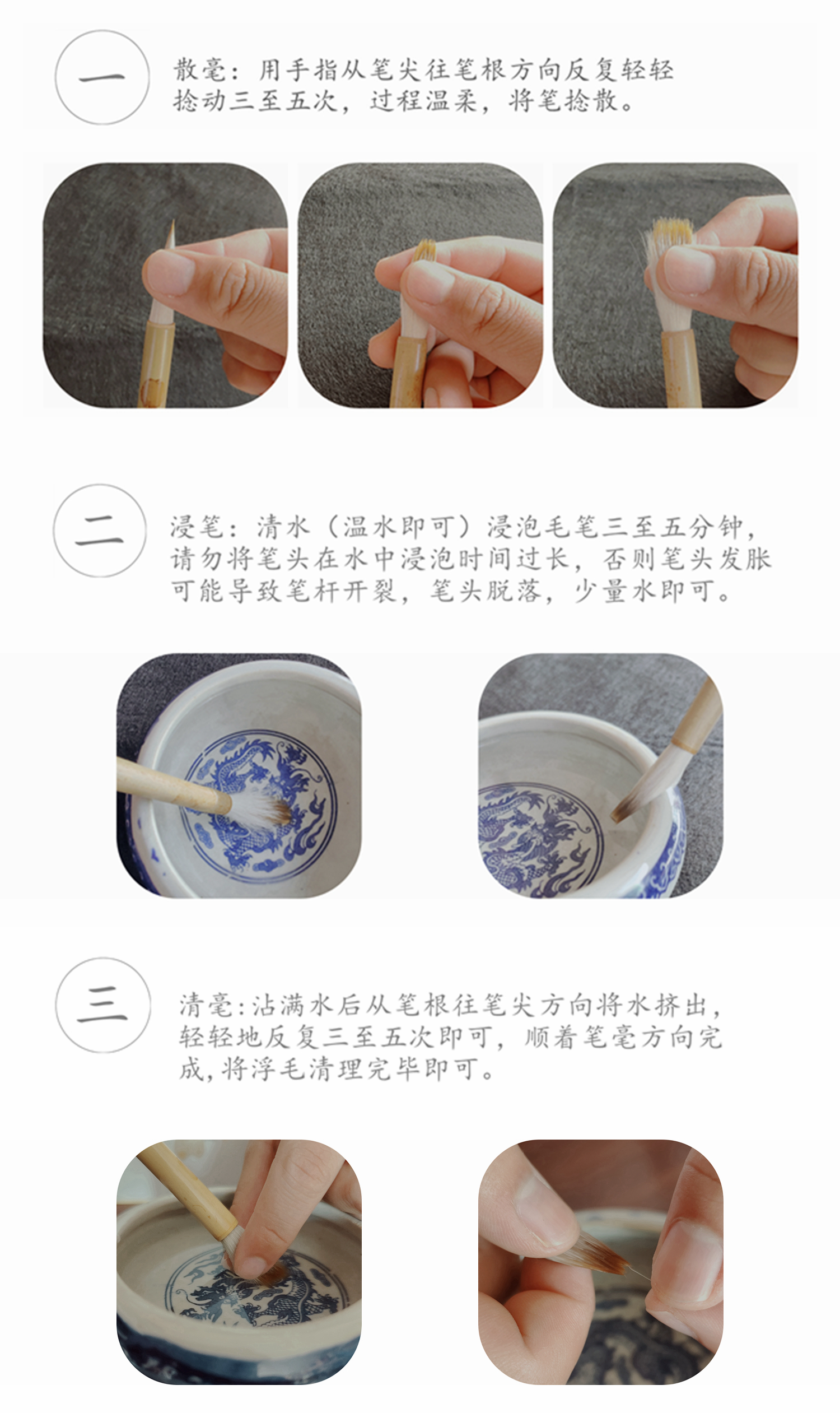 一

散毫：用手指从笔尖往笔根方向反复轻轻捻动三至五次，过程温柔，将笔捻散。

二

浸笔：清水（温水即可）浸泡毛笔三至五分钟，请勿将笔头在水中浸泡时间过长，否则笔头发胀可能导致笔杆开裂，笔头脱落，少量水即可。

三

清毫：沾满水后从笔根往笔尖方向将水挤出，轻轻地反复三至五次即可，顺着笔毫方向完成，将浮毛清理完毕即可。