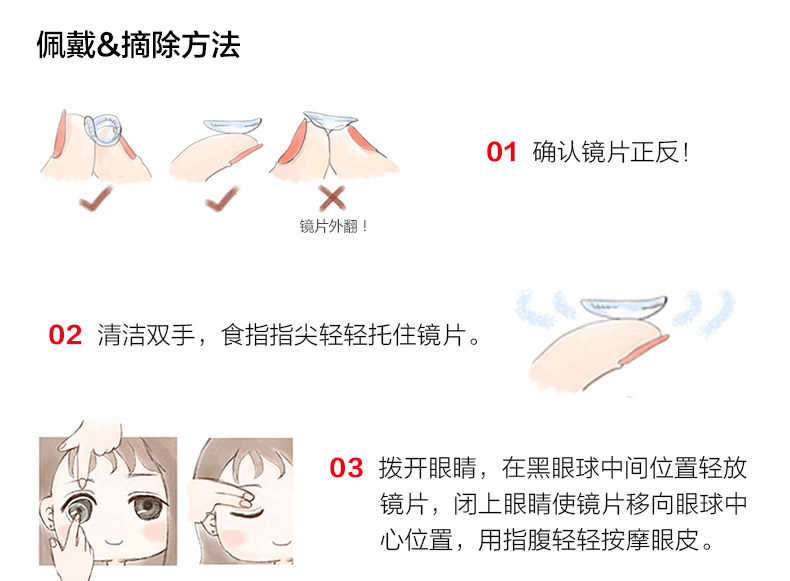 佩戴&摘除方法

镜片外翻！

01 确认镜片正反！

02 清洁双手，食指指尖轻轻托住镜片。

03 拨开眼睛，在黑眼球中间位置轻放镜片，闭上眼睛使镜片移向眼球中心位置，用指腹轻轻按摩眼皮。