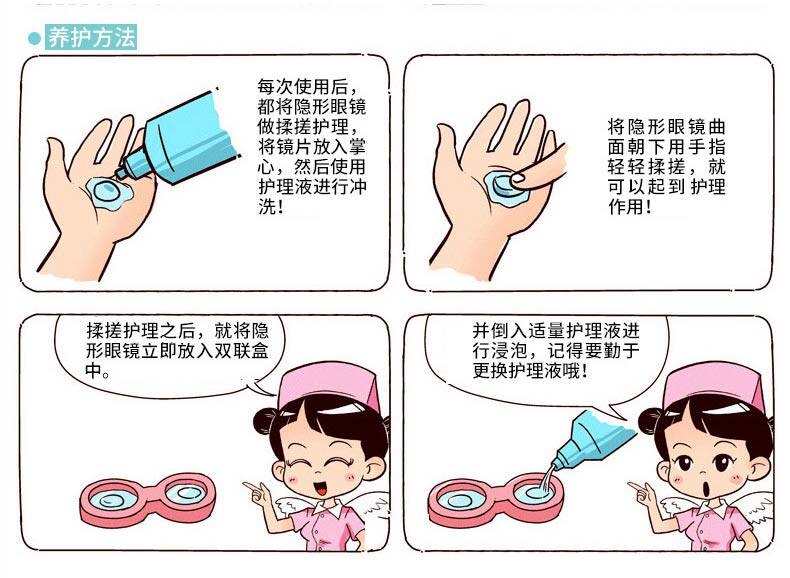 养护方法

每次使用后，都将隐形眼镜做揉搓护理，将镜片放入掌心，然后使用护理液进行冲洗！

将隐形眼镜曲面朝下用手指轻轻揉搓，就可以起到护理作用！

揉搓护理之后，就将隐形眼镜立即放入双联盒中。

并倒入适量护理液进行浸泡，记得要勤于更换护理液哦！