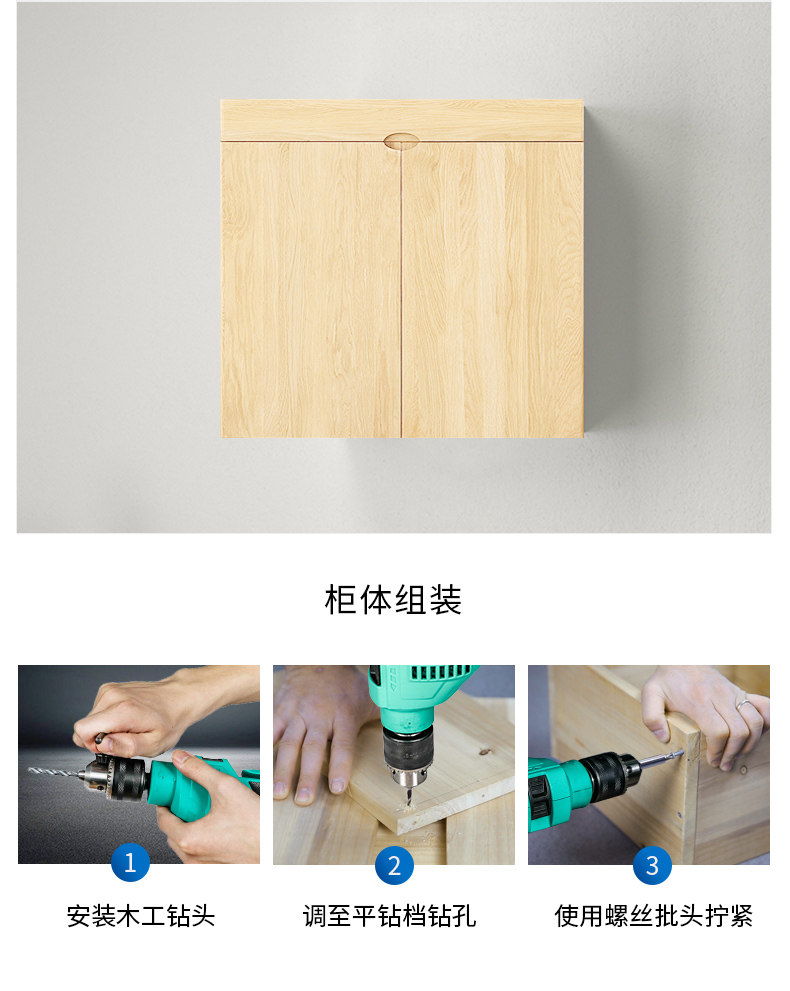 柜体组装

1
安装木工钻头

2
调至平钻档钻孔

3
使用螺丝批头拧紧