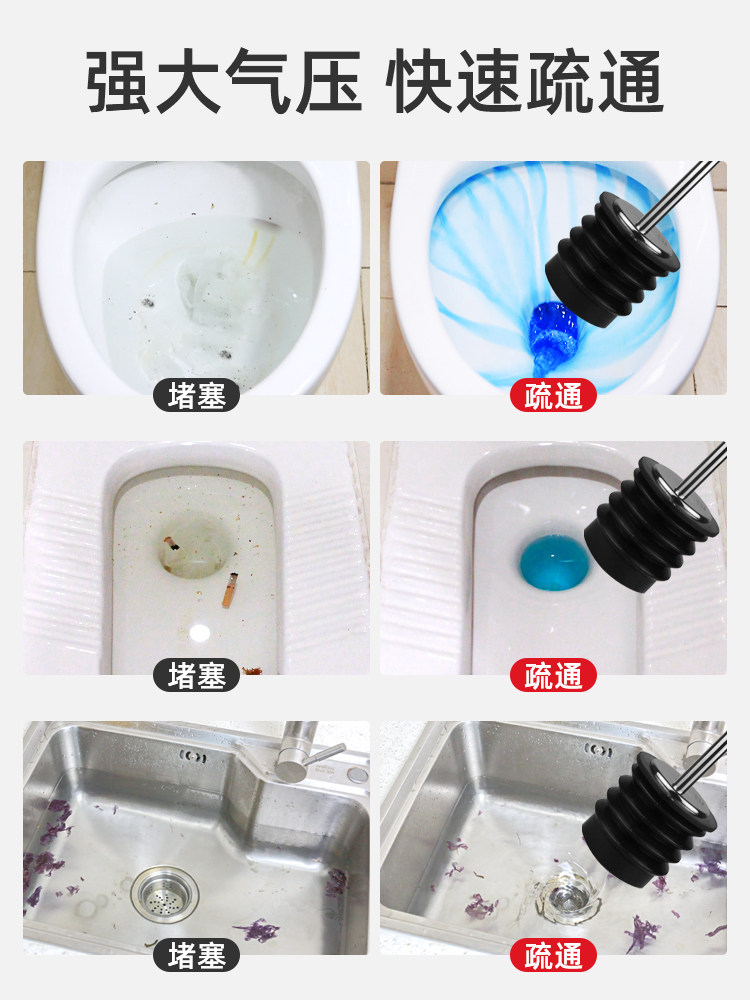 强大气压 快速疏通

堵塞

疏通

堵塞

疏通

堵塞

疏通