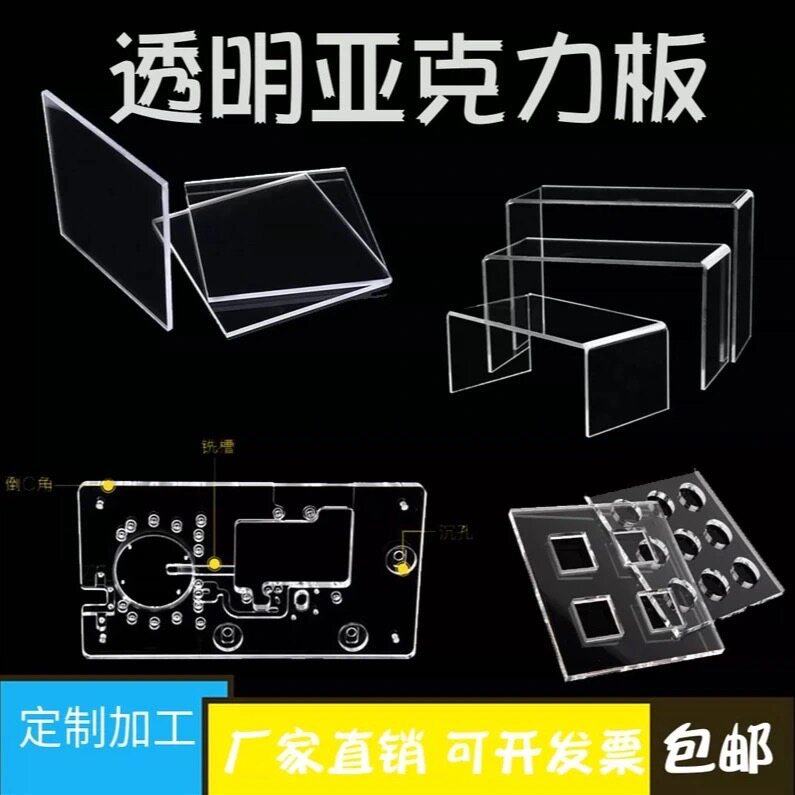 透明亚克力板

铣槽

倒○角

沉孔

定制加工

厂家直销 可开发票

包邮