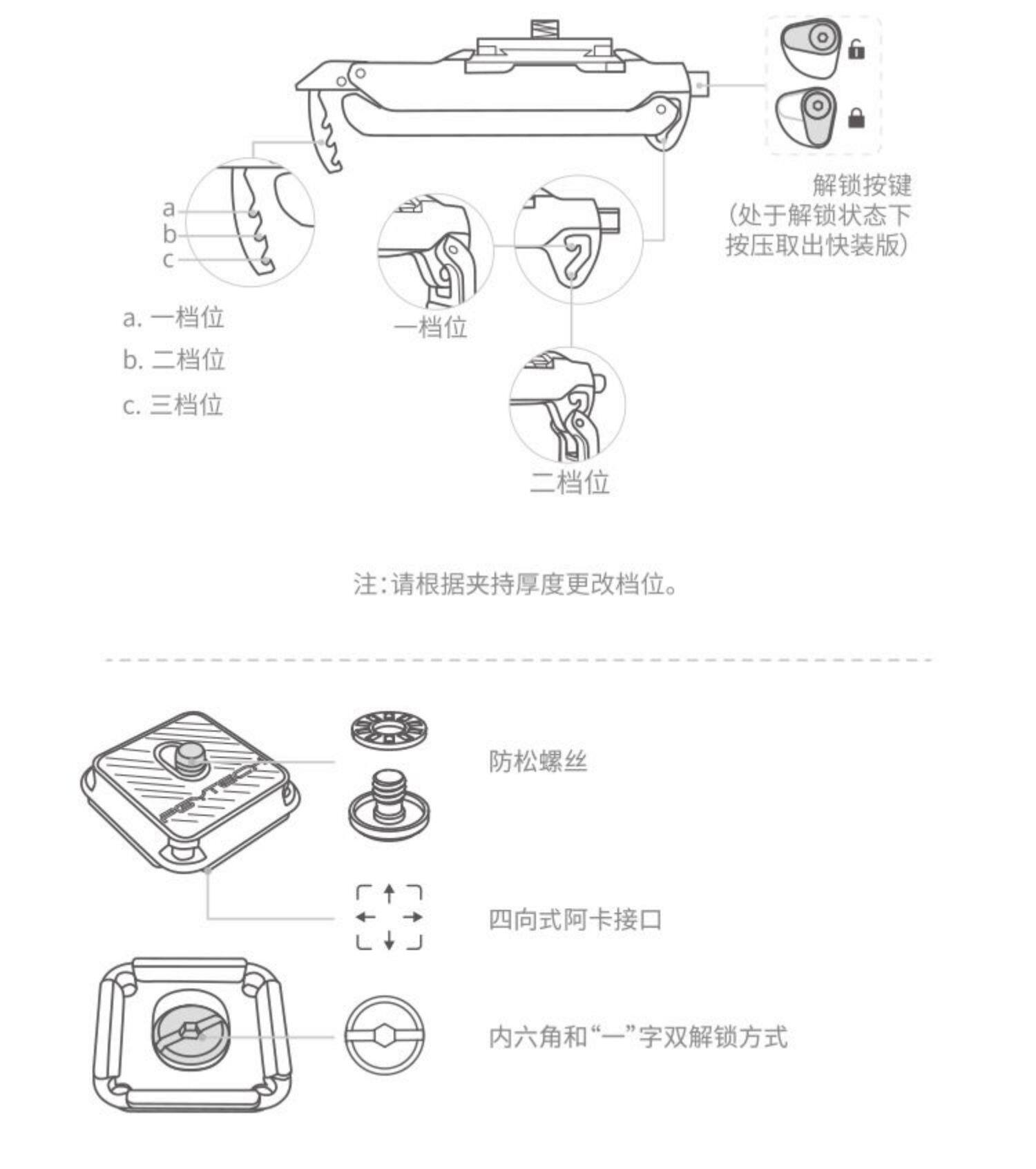 解锁按键
(处于解锁状态下按压取出快装版)

a
b
c

a. 一档位
b. 二档位
c. 三档位

一档位

二档位

注:请根据夹持厚度更改档位。

PGYTECH

防松螺丝

四向式阿卡接口

内六角和“一”字双解锁方式