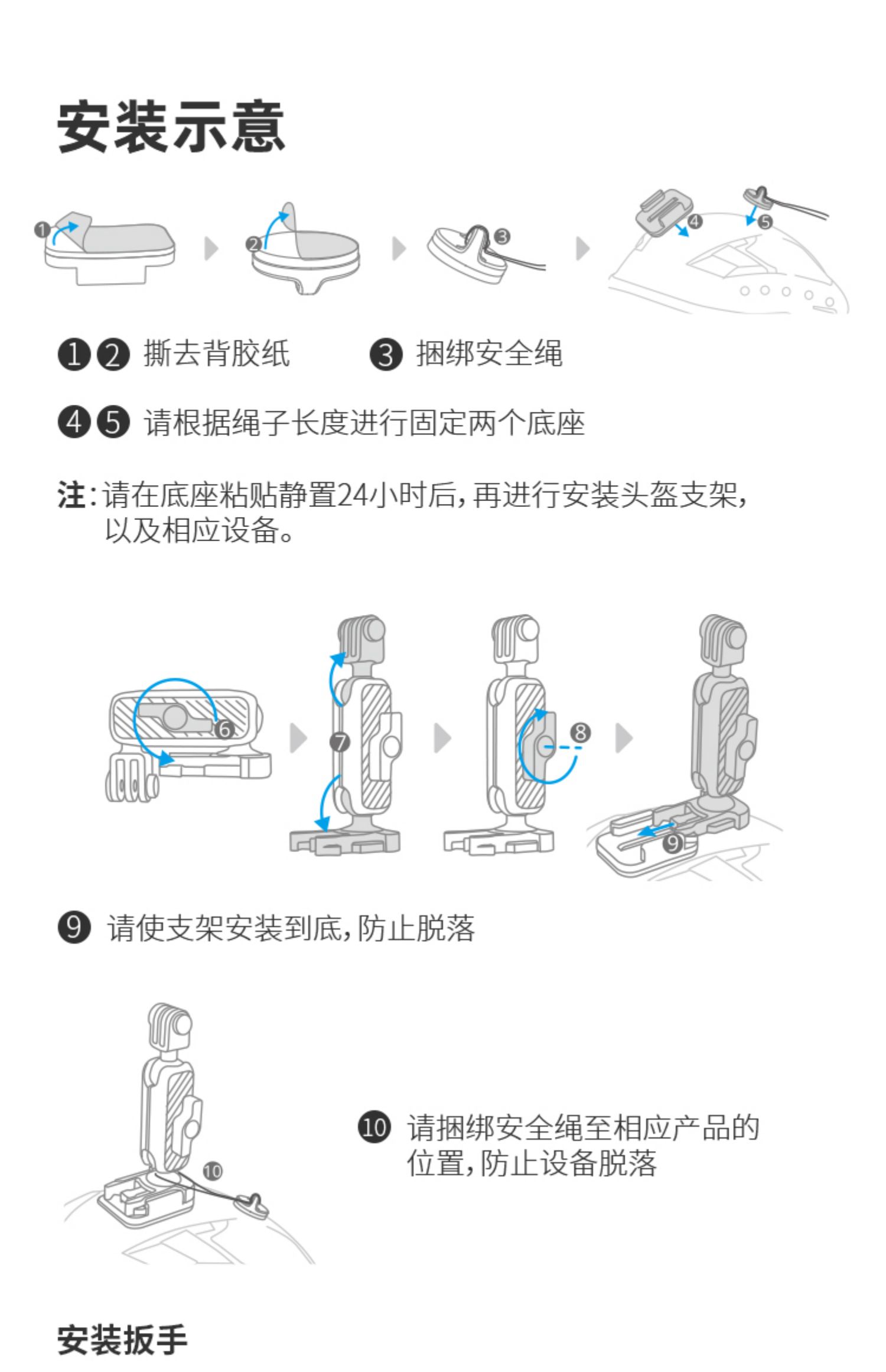 安装示意

❶ ❷ ❸ ❹ ❺

❶❷ 撕去背胶纸　　❸ 捆绑安全绳

❹❺ 请根据绳子长度进行固定两个底座

注：请在底座粘贴静置24小时后，再进行安装头盔支架，以及相应设备。

❻ ❼ ❽ ❾

❾ 请使支架安装到底，防止脱落

❿

❿ 请捆绑安全绳至相应产品的位置，防止设备脱落

安装扳手