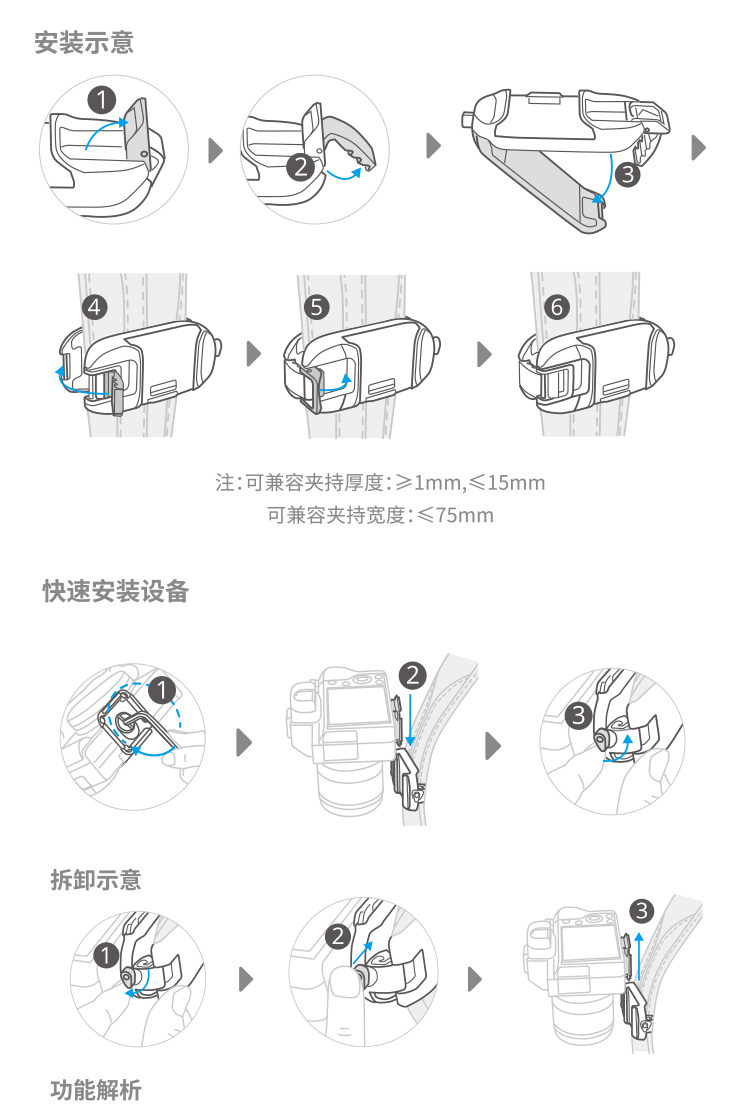 安装示意

1

2

3

4

5

6

注:可兼容夹持厚度:≥1mm,≤15mm
可兼容夹持宽度:≤75mm

快速安装设备

1

2

3

拆卸示意

1

2

3

功能解析