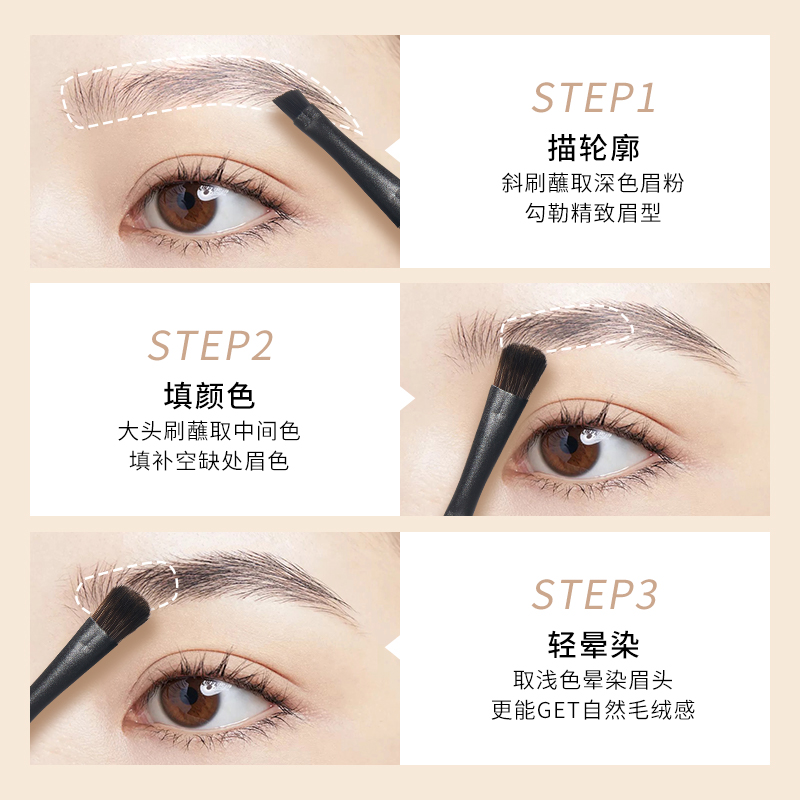 STEP1
描轮廓
斜刷蘸取深色眉粉
勾勒精致眉型

STEP2
填颜色
大头刷蘸取中间色
填补空缺处眉色

STEP3
轻晕染
取浅色晕染眉头
更能GET自然毛绒感