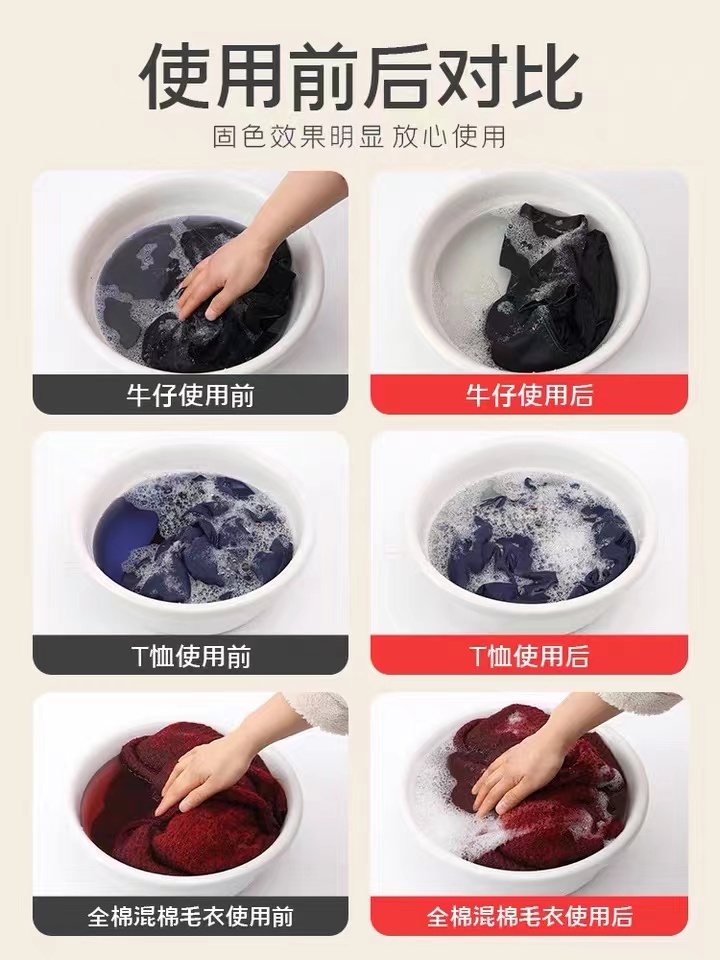 使用前后对比

固色效果明显 放心使用

牛仔使用前

牛仔使用后

T恤使用前

T恤使用后

全棉混棉毛衣使用前

全棉混棉毛衣使用后