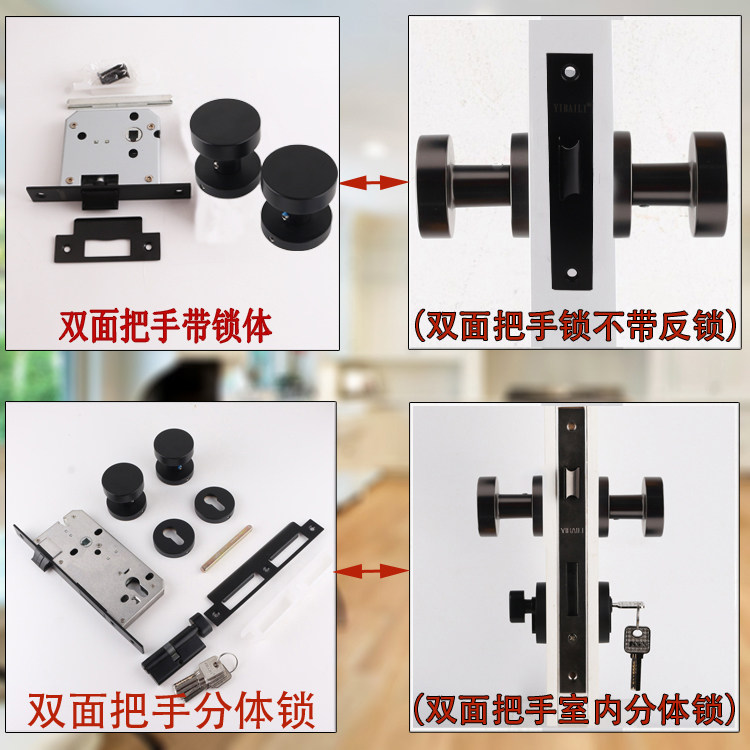 双面把手带锁体

YIBAILI

(双面把手锁不带反锁)

双面把手分体锁

YIBAILI

(双面把手室内分体锁)