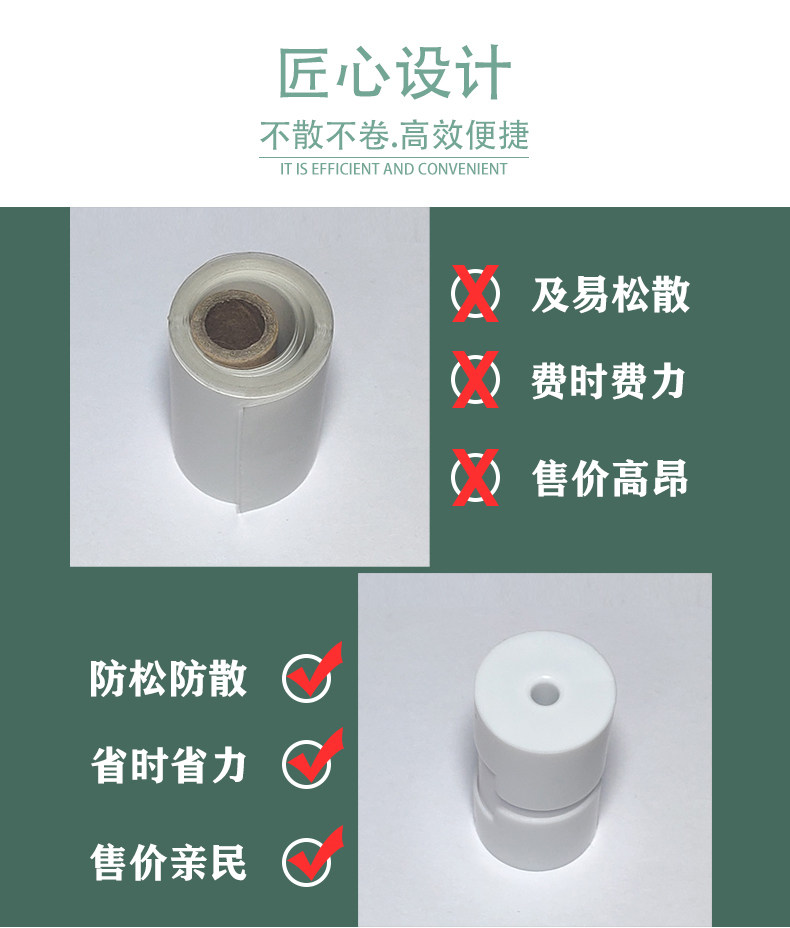 匠心设计

不散不卷.高效便捷

IT IS EFFICIENT AND CONVENIENT

及易松散

费时费力

售价高昂

防松防散

省时省力

售价亲民