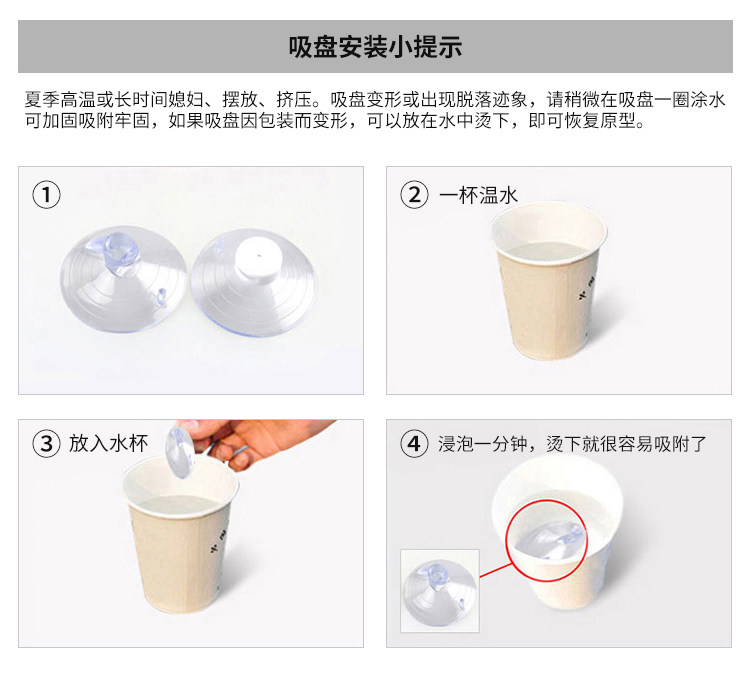 吸盘安装小提示

夏季高温或长时间媳妇、摆放、挤压。吸盘变形或出现脱落迹象，请稍微在吸盘一圈涂水可加固吸附牢固，如果吸盘因包装而变形，可以放在水中烫下，即可恢复原型。

①

② 一杯温水

③ 放入水杯

④ 浸泡一分钟，烫下就很容易吸附了