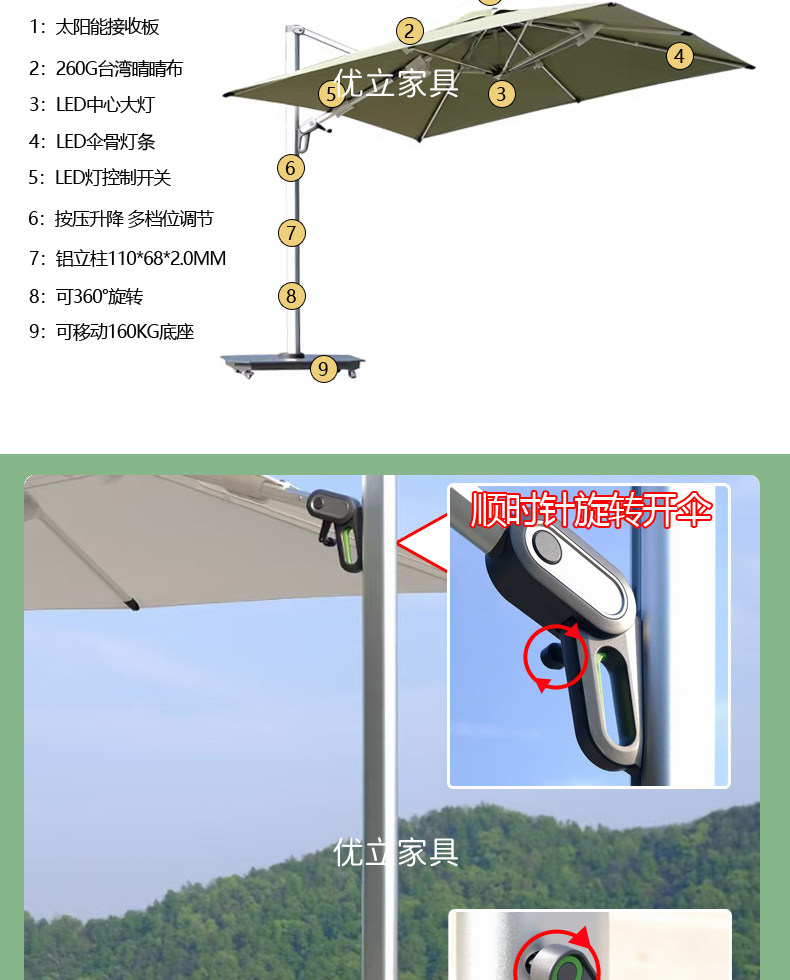 1：太阳能接收板
2：260G台湾晴晴布
3：LED中心大灯
4：LED伞骨灯条
5：LED灯控制开关
6：按压升降 多档位调节
7：铝立柱110*68*2.0MM
8：可360°旋转
9：可移动160KG底座

2
4
优立家具
5
3
6
7
8
9

顺时针旋转开伞

优立家具