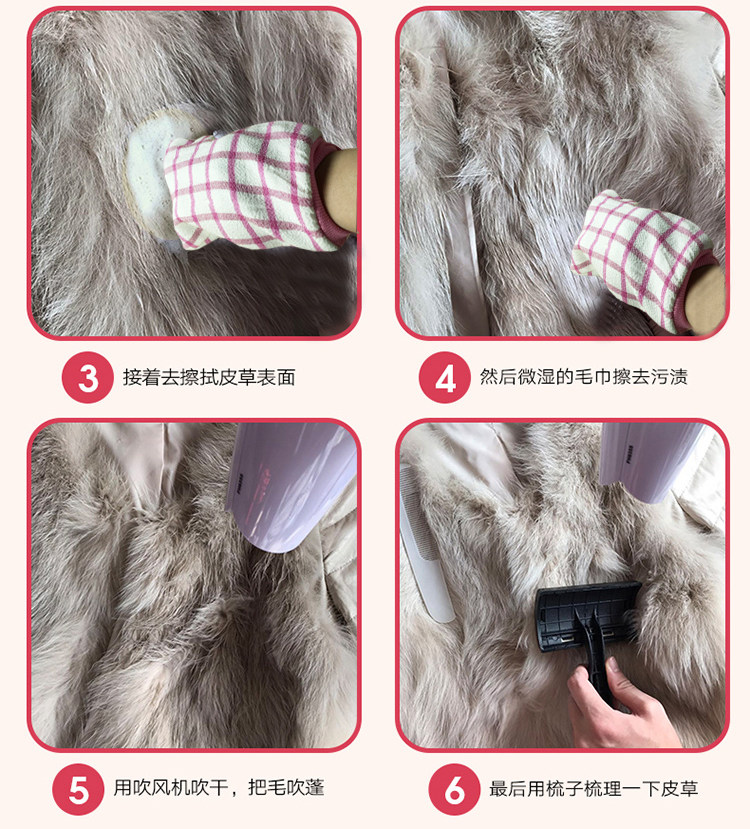 3 接着去擦拭皮草表面

4 然后微湿的毛巾擦去污渍

5 用吹风机吹干，把毛吹蓬

6 最后用梳子梳理一下皮草