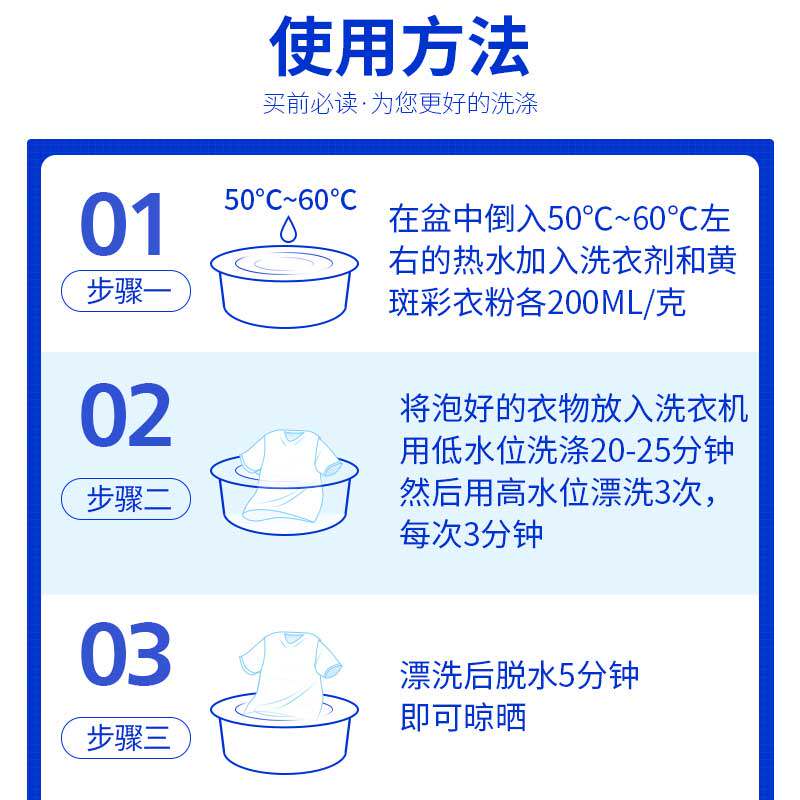 使用方法

买前必读·为您更好的洗涤

01

步骤一

50°C~60°C

在盆中倒入50°C~60°C左右的热水加入洗衣剂和黄斑彩衣粉各200ML/克

02

步骤二

将泡好的衣物放入洗衣机用低水位洗涤20-25分钟然后用高水位漂洗3次，每次3分钟

03

步骤三

漂洗后脱水5分钟即可晾晒