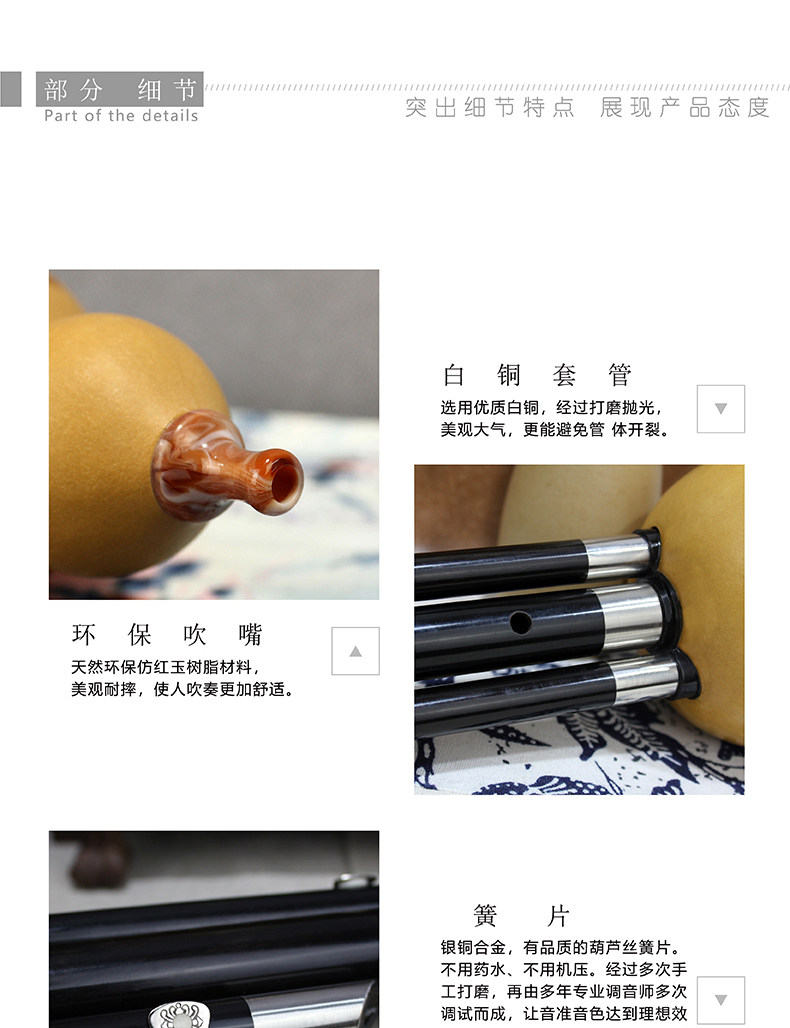 部分 细节
Part of the details

突出细节特点 展现产品态度

白 铜 套 管
选用优质白铜，经过打磨抛光，美观大气，更能避免管 体开裂。

环 保 吹 嘴
天然环保仿红玉树脂材料，美观耐摔，使人吹奏更加舒适。

簧 片
银铜合金，有品质的葫芦丝簧片。不用药水、不用机压。经过多次手工打磨，再由多年专业调音师多次调试而成，让音准音色达到理想效