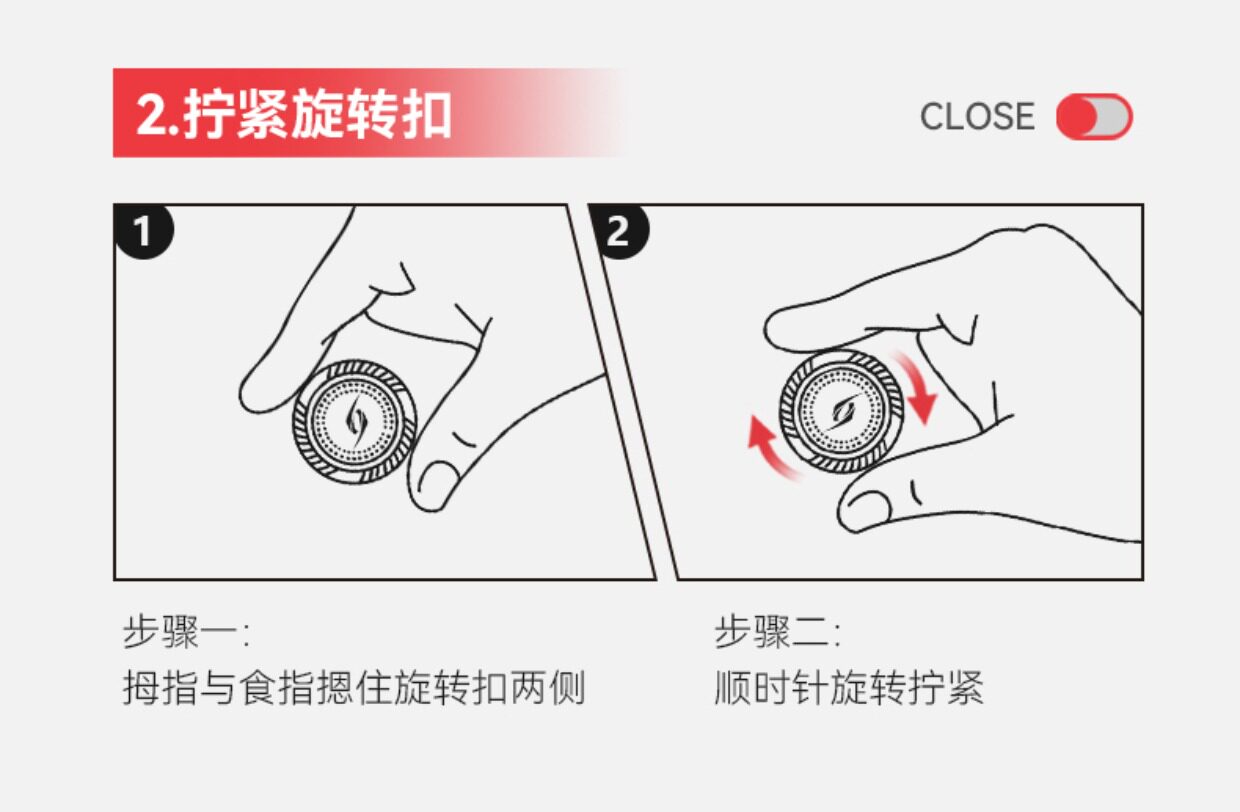 2.拧紧旋转扣

CLOSE

1

2

步骤一:
拇指与食指摁住旋转扣两侧

步骤二:
顺时针旋转拧紧