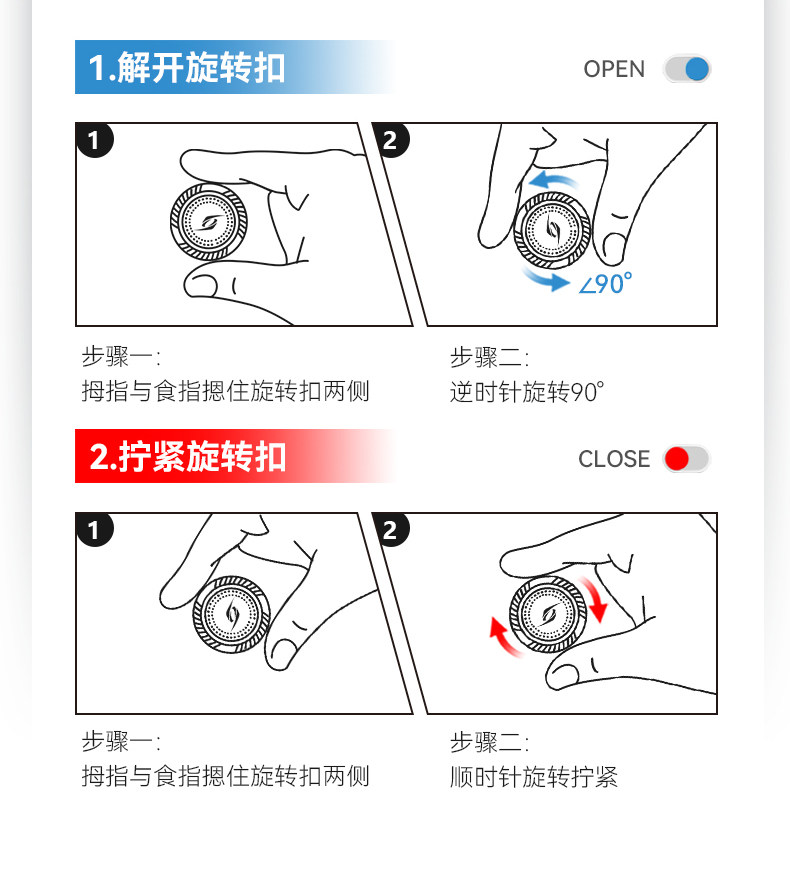 1.解开旋转扣

OPEN

1

2

∠90°

步骤一:
拇指与食指摁住旋转扣两侧

步骤二:
逆时针旋转90°

2.拧紧旋转扣

CLOSE

1

2

步骤一:
拇指与食指摁住旋转扣两侧

步骤二:
顺时针旋转拧紧