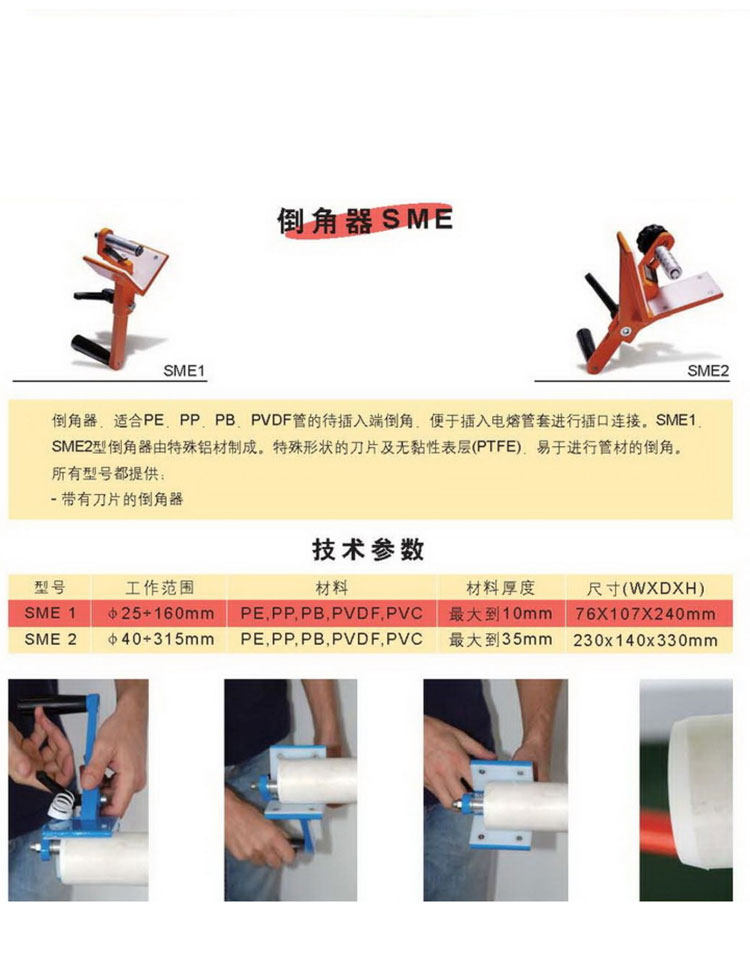 倒角器SME

SME1

SME2

倒角器，适合PE、PP、PB、PVDF管的待插入端倒角，便于插入电熔管套进行插口连接。SME1、SME2型倒角器由特殊铝材制成。特殊形状的刀片及无黏性表层(PTFE)，易于进行管材的倒角。
所有型号都提供：
- 带有刀片的倒角器

技术参数

| 型号 | 工作范围 | 材料 | 材料厚度 | 尺寸(WXDXH) |
|---|---|---|---|---|
| SME 1 | ϕ25÷160mm | PE,PP,PB,PVDF,PVC | 最大到10mm | 76X107X240mm |
| SME 2 | ϕ40÷315mm | PE,PP,PB,PVDF,PVC | 最大到35mm | 230x140x330mm |