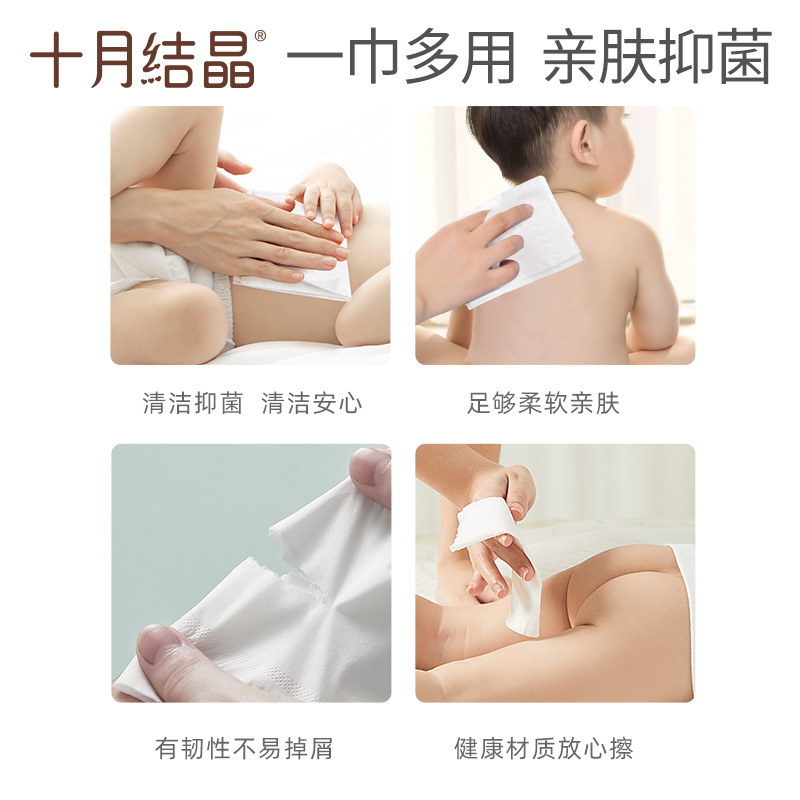 十月结晶® 一巾多用 亲肤抑菌

清洁抑菌 清洁安心

足够柔软亲肤

有韧性不易掉屑

健康材质放心擦