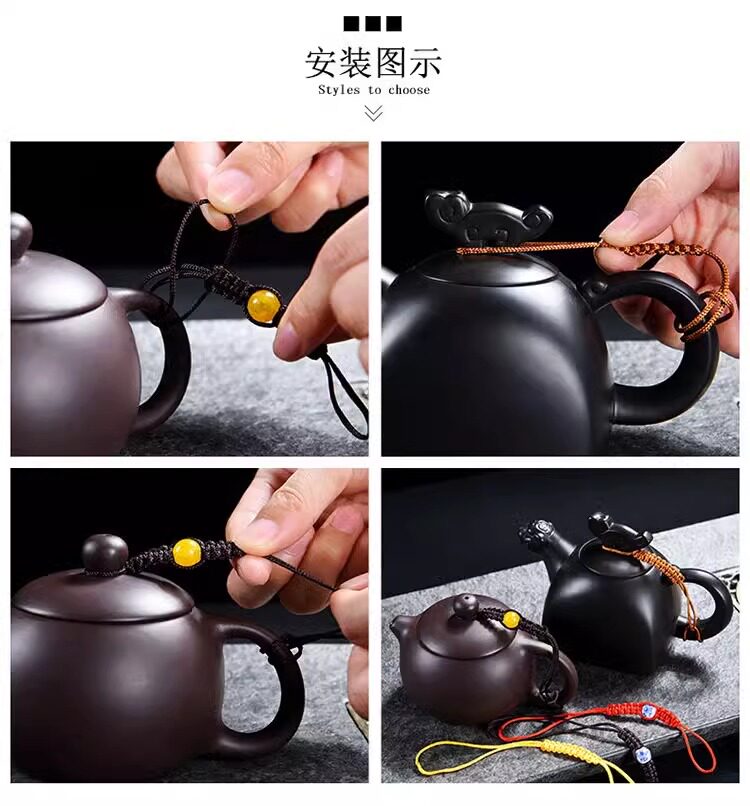 安装图示
Styles to choose