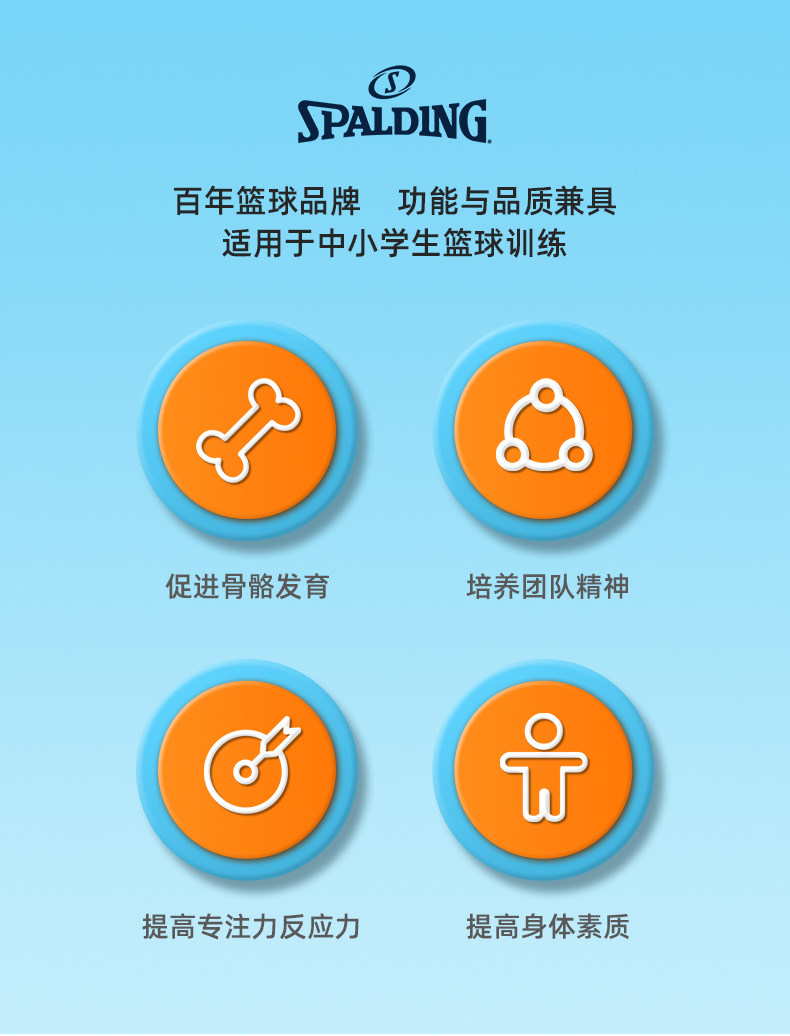 SPALDING

百年篮球品牌 功能与品质兼具
适用于中小学生篮球训练

促进骨骼发育

培养团队精神

提高专注力反应力

提高身体素质