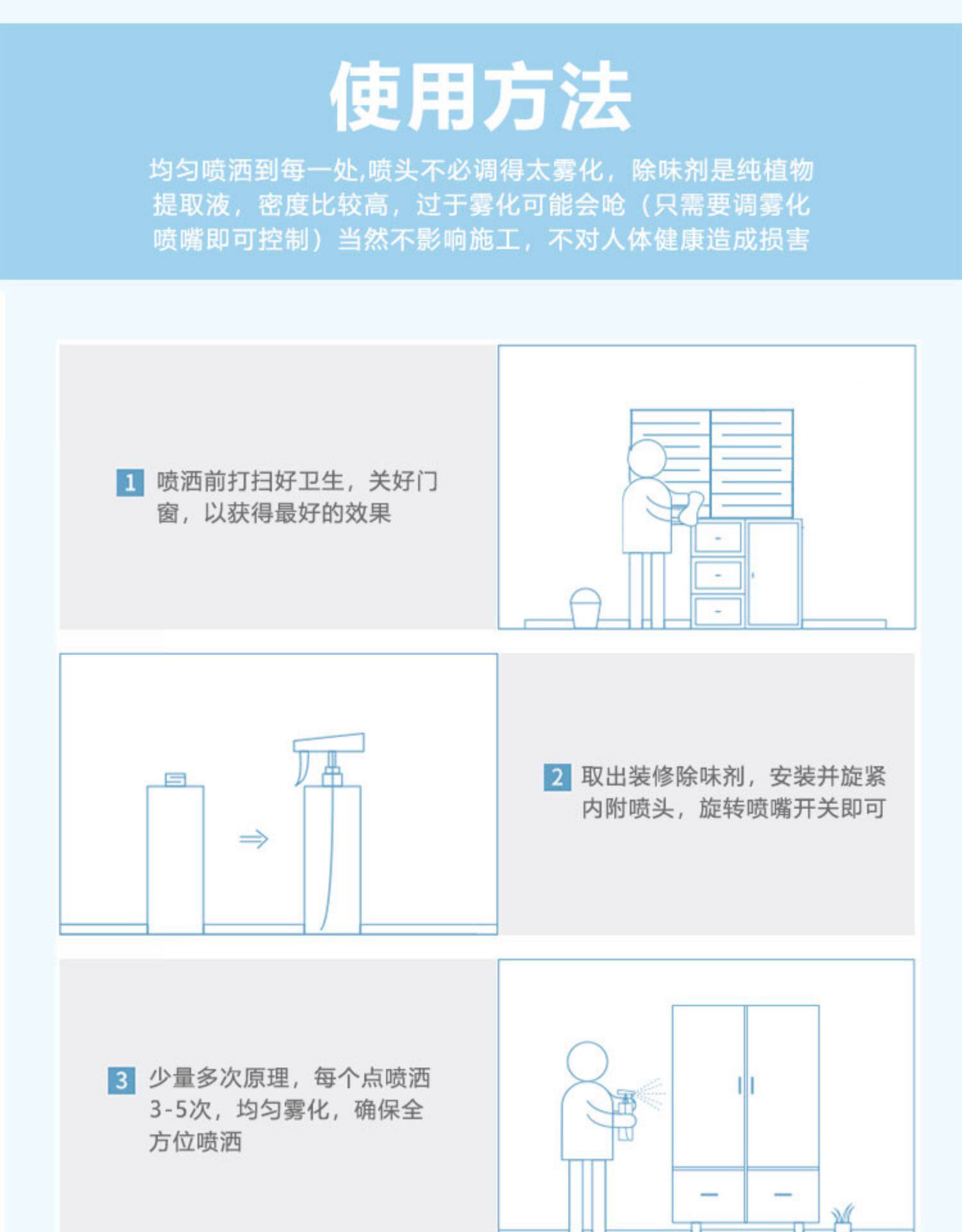 使用方法

均匀喷洒到每一处,喷头不必调得太雾化，除味剂是纯植物提取液，密度比较高，过于雾化可能会呛（只需要调雾化喷嘴即可控制）当然不影响施工，不对人体健康造成损害

1 喷洒前打扫好卫生，关好门窗，以获得最好的效果

2 取出装修除味剂，安装并旋紧内附喷头，旋转喷嘴开关即可

3 少量多次原理，每个点喷洒3-5次，均匀雾化，确保全方位喷洒